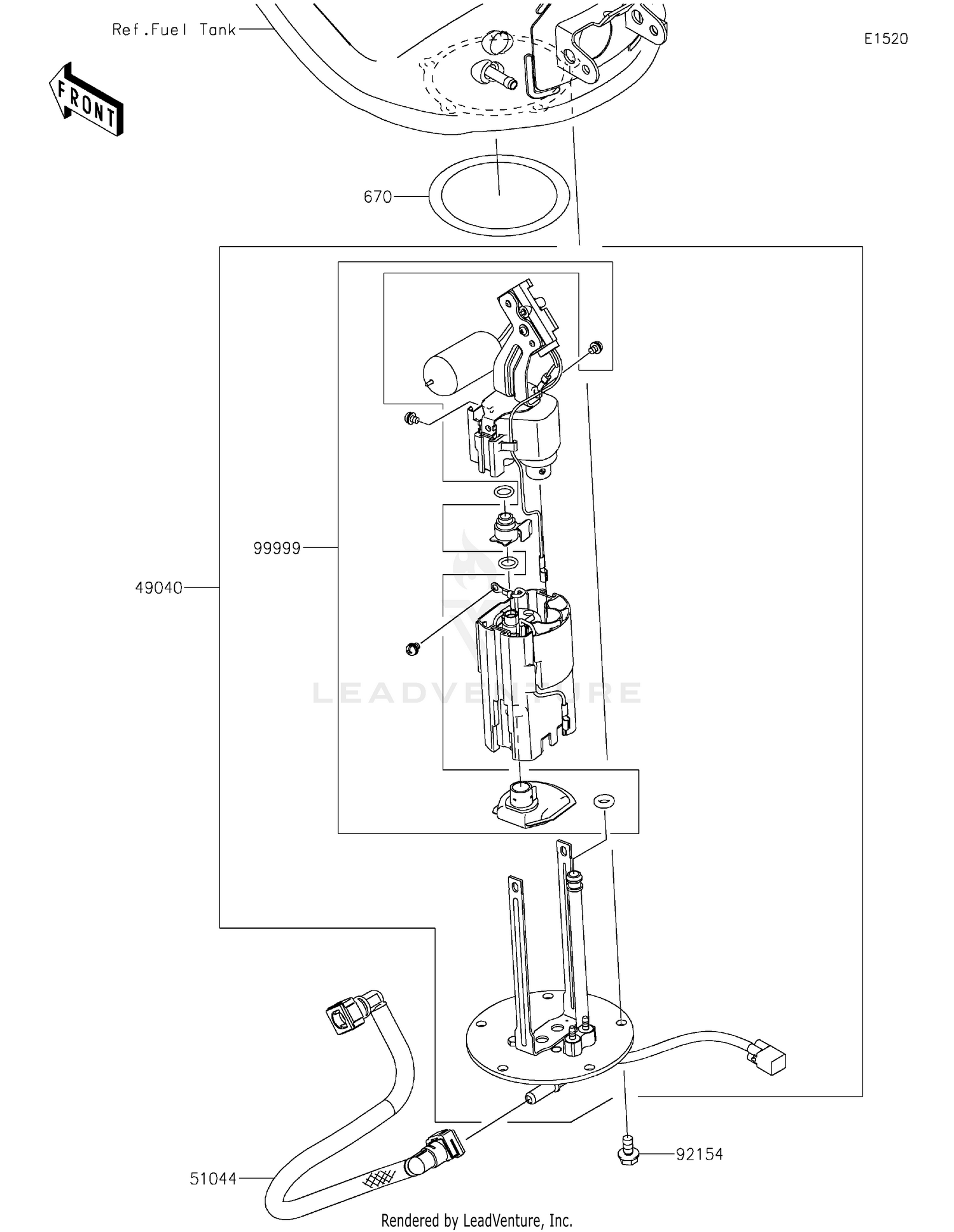 Ref.Fuel Tank

E1520

FRONT

670

99999

49040

LEADVENTURE

92154

51044

Rendered by LeadVenture, Inc.