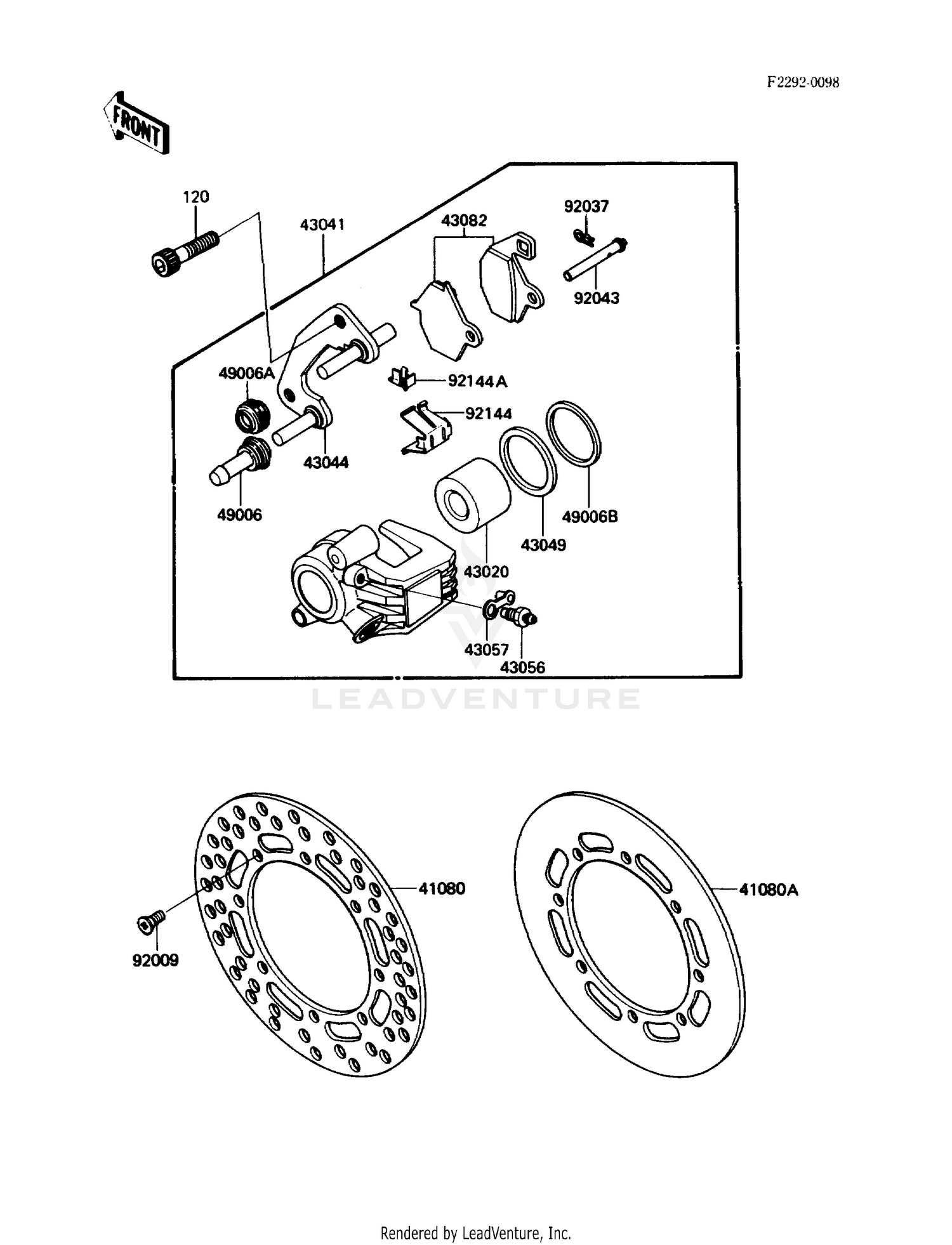 F2292-0098

FRONT

120
43041
43082
92037
92043
49006A
92144A
92144
43044
49006
49006B
43049
43020
43057
43056

LEADVENTURE

41080
41080A
92009

Rendered by LeadVenture, Inc.