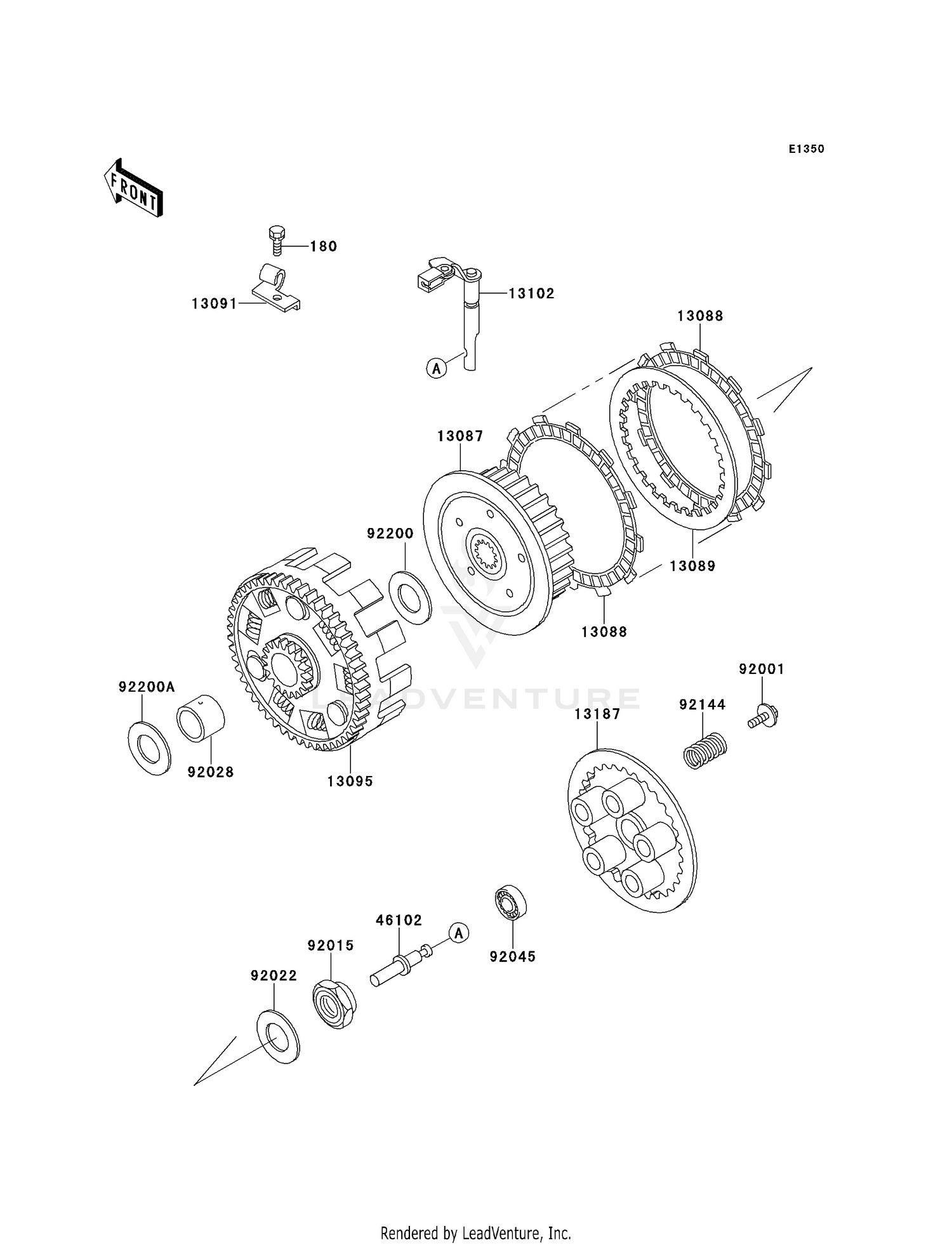 E1350

FRONT

180

13091

13102

A

13088

13087

92200

13089

13088

92200A

92028

13095

LEADVENTURE

92001

92144

13187

46102

A

92015

92045

92022

Rendered by LeadVenture, Inc.