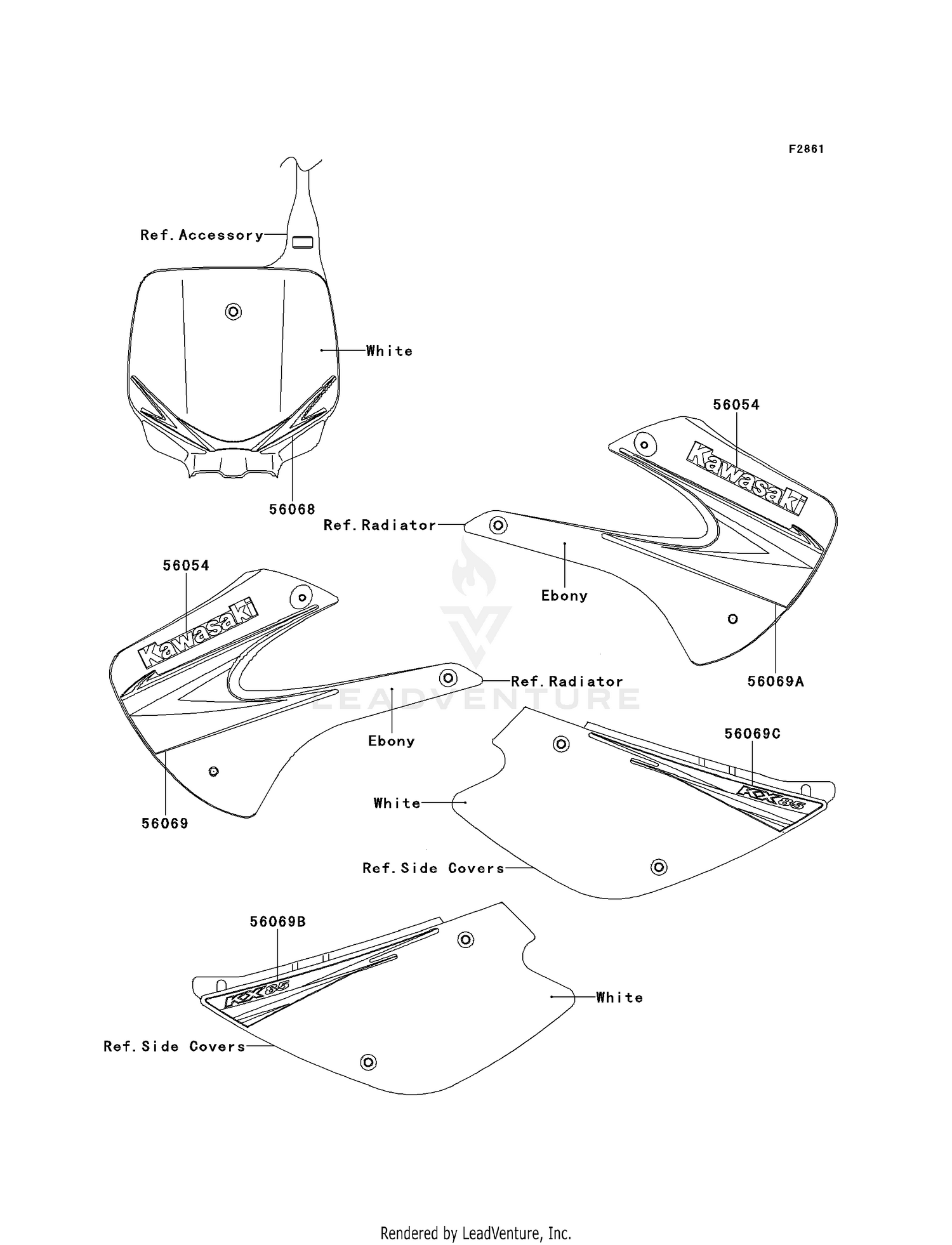 F2861

Ref. Accessory

White

56068

56054

Kawasaki

Ref. Radiator

Ebony

56069A

56054

Kawasaki

Ref. Radiator

Ebony

56069

LEADVENTURE

56069C

KX85

White

Ref. Side Covers

56069B

KX85

White

Ref. Side Covers

Rendered by LeadVenture, Inc.