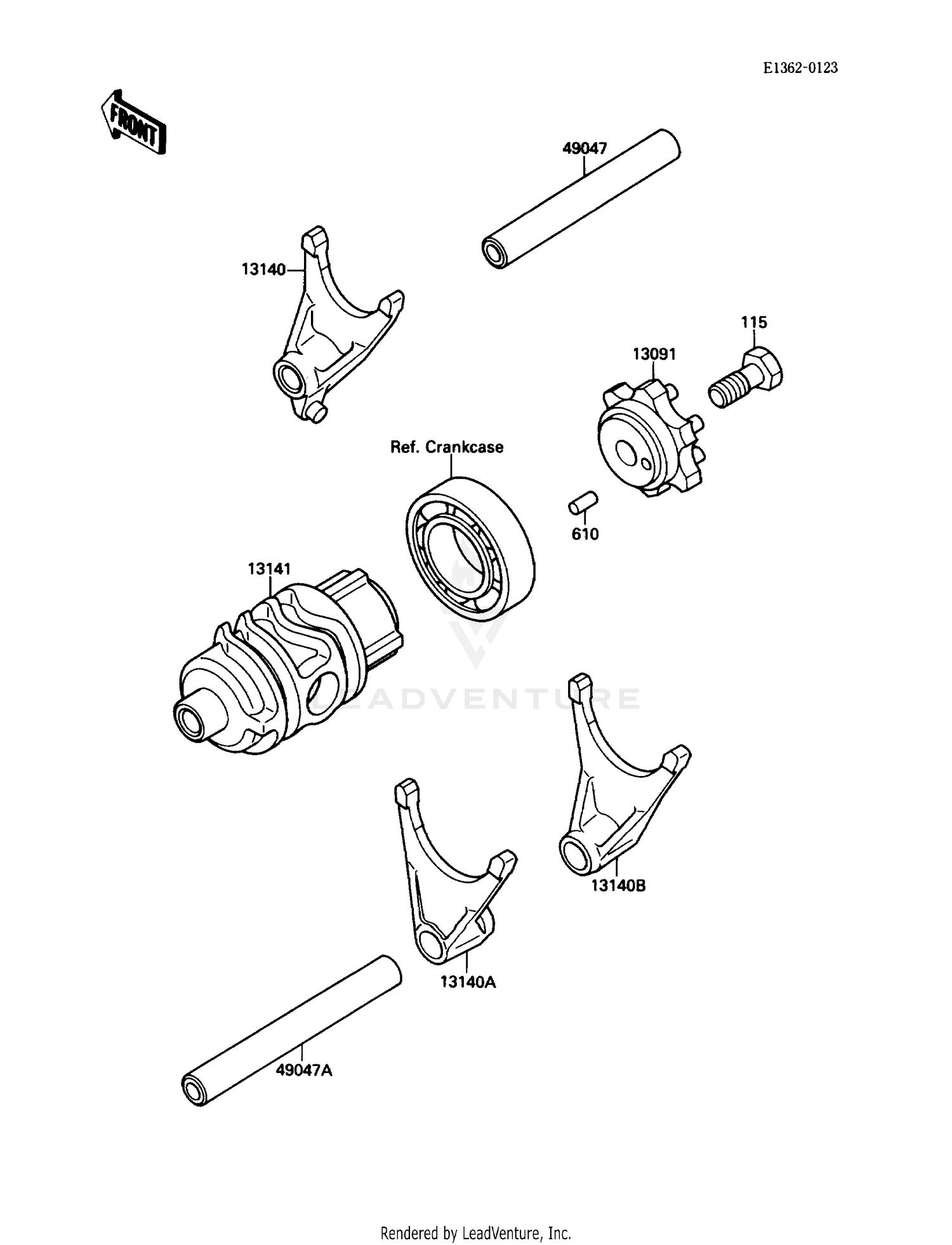 E1362-0123

FRONT

49047

13140

115

13091

Ref. Crankcase

610

13141

LEADVENTURE

13140B

13140A

49047A

Rendered by LeadVenture, Inc.