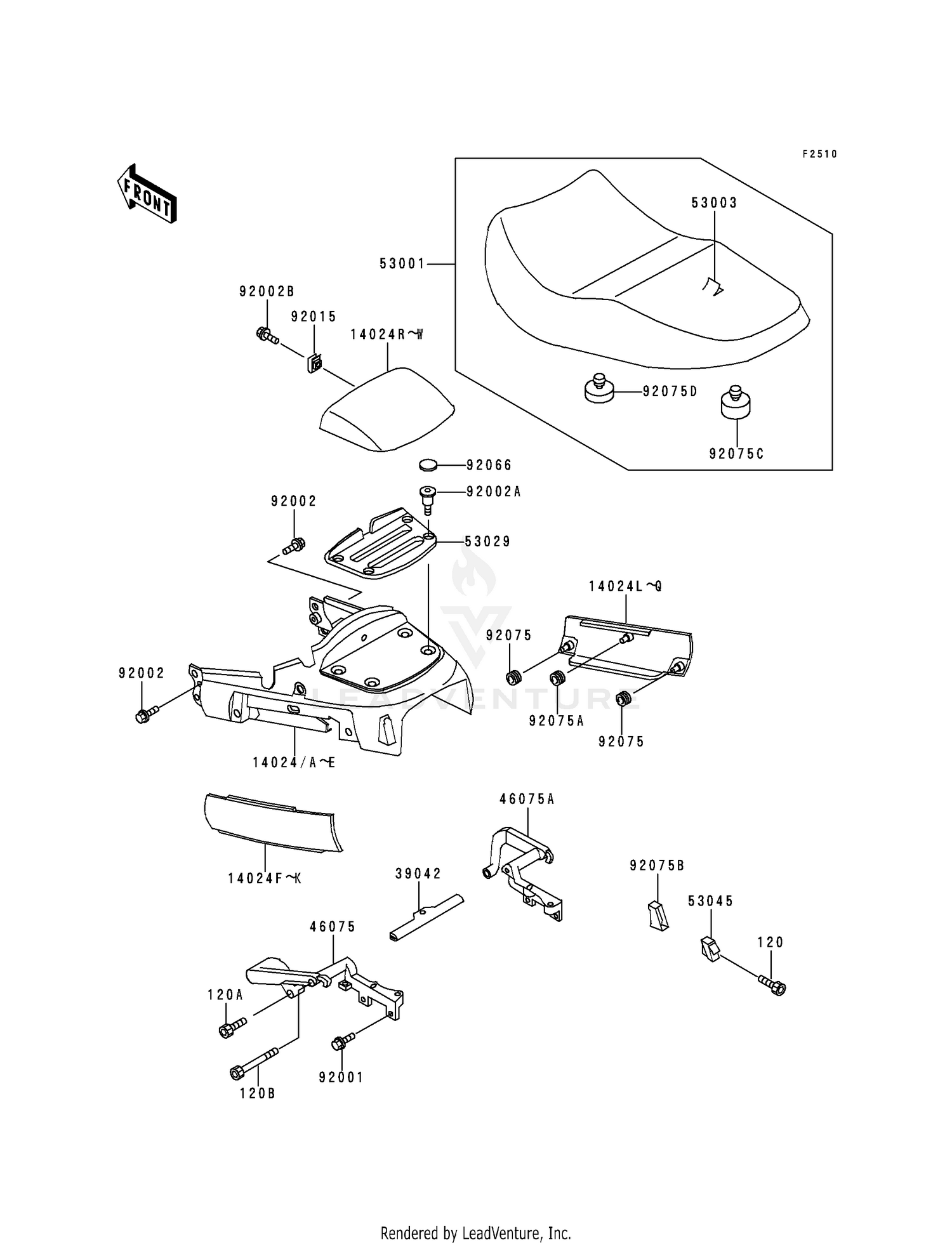 F2510

FRONT

53003

53001

92002B

92015

14024R~W

92075D

92075C

92066

92002A

92002

53029

14024L~Q

92075

92002

92075A

92075

14024/A~E

LEADVENTURE

46075A

14024F~K

39042

92075B

53045

46075

120

120A

92001

120B

Rendered by LeadVenture, Inc.