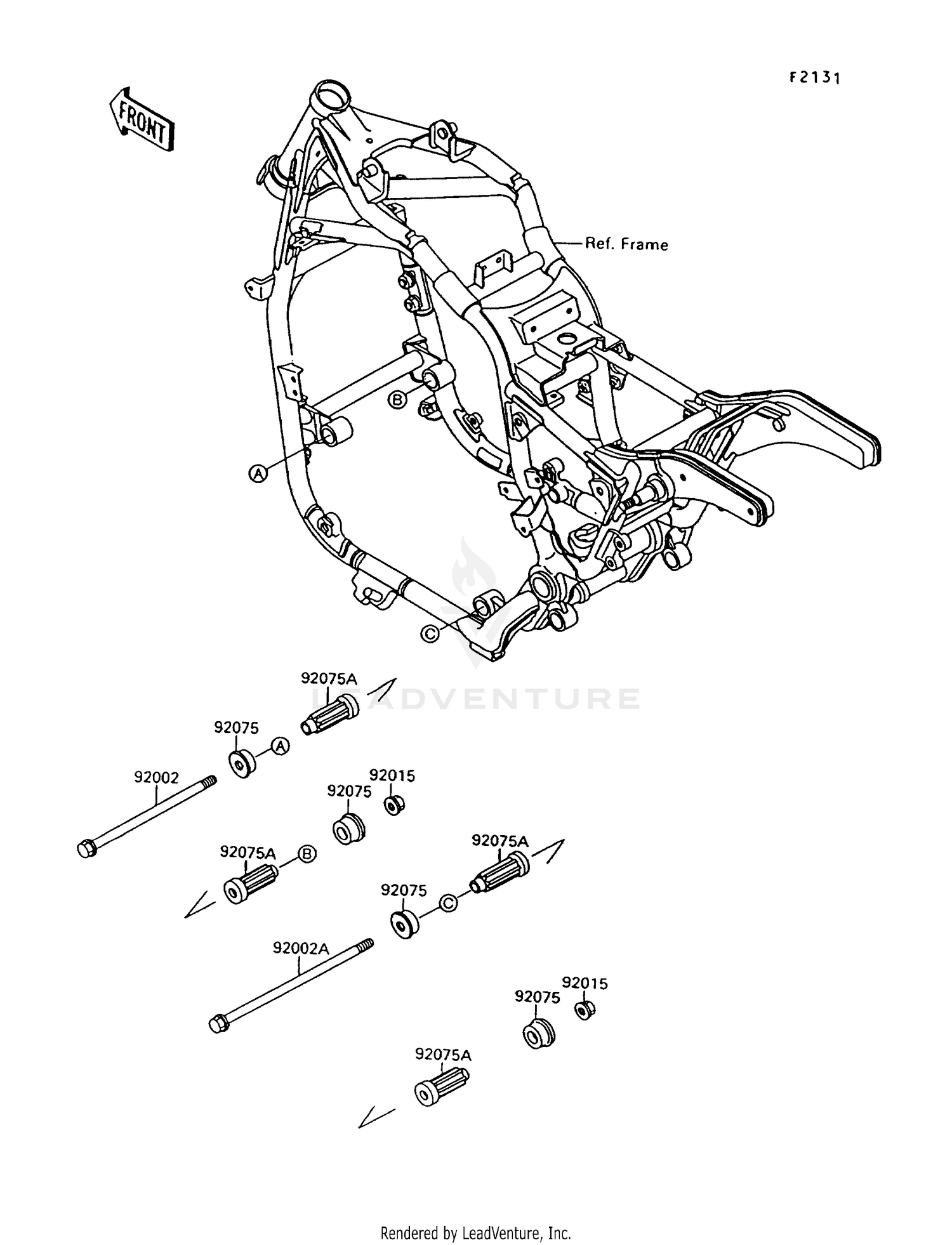 F2131

FRONT

Ref. Frame

B

A

C

LEADVENTURE

92075A

92075

A

92002

92015

92075

92075A

B

92075A

92075

C

92002A

92015

92075

92075A

Rendered by LeadVenture, Inc.