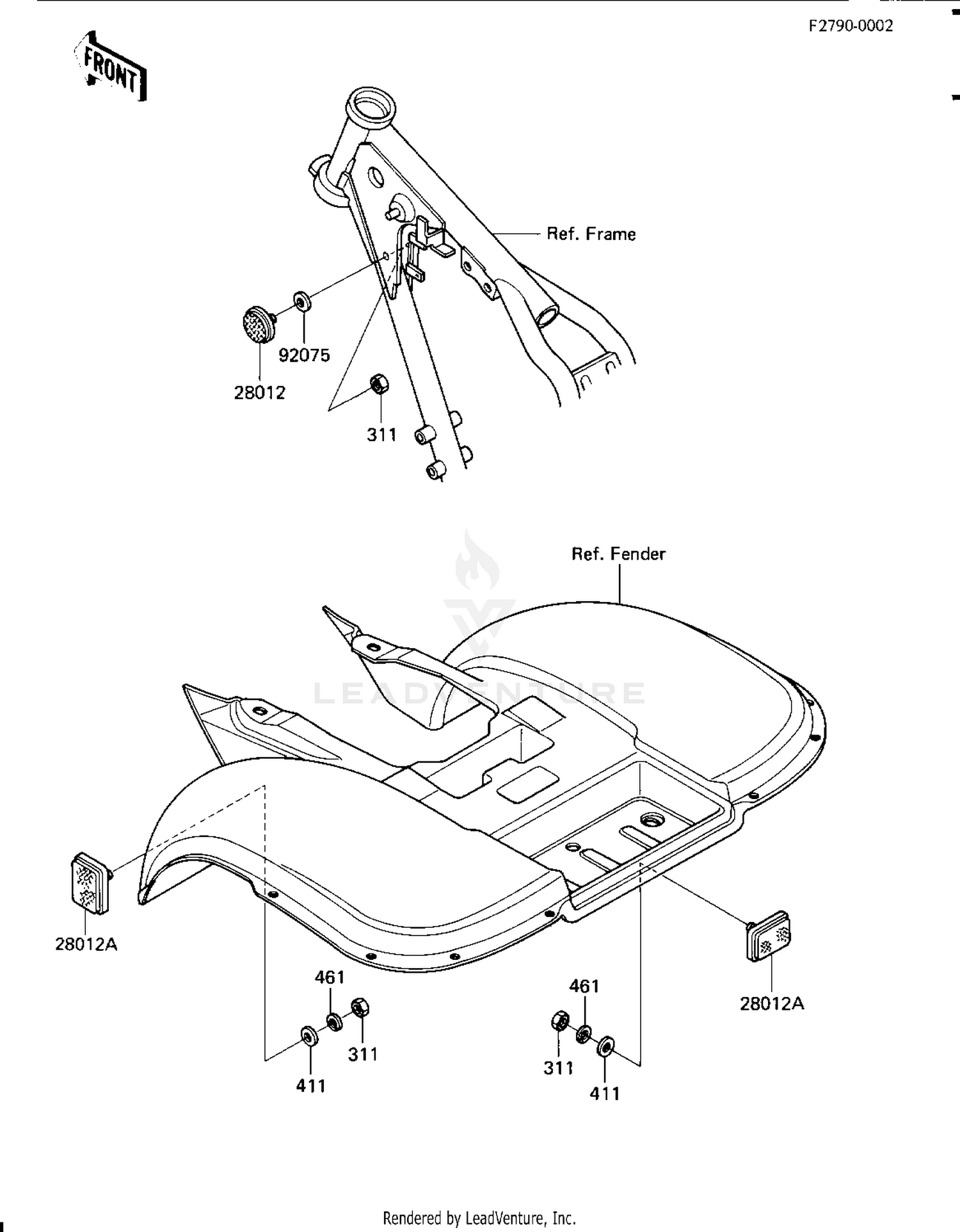 F2790-0002

FRONT

Ref. Frame

92075

28012

311

Ref. Fender

LEADVENTURE

28012A

461

311

411

461

311

411

28012A

Rendered by LeadVenture, Inc.