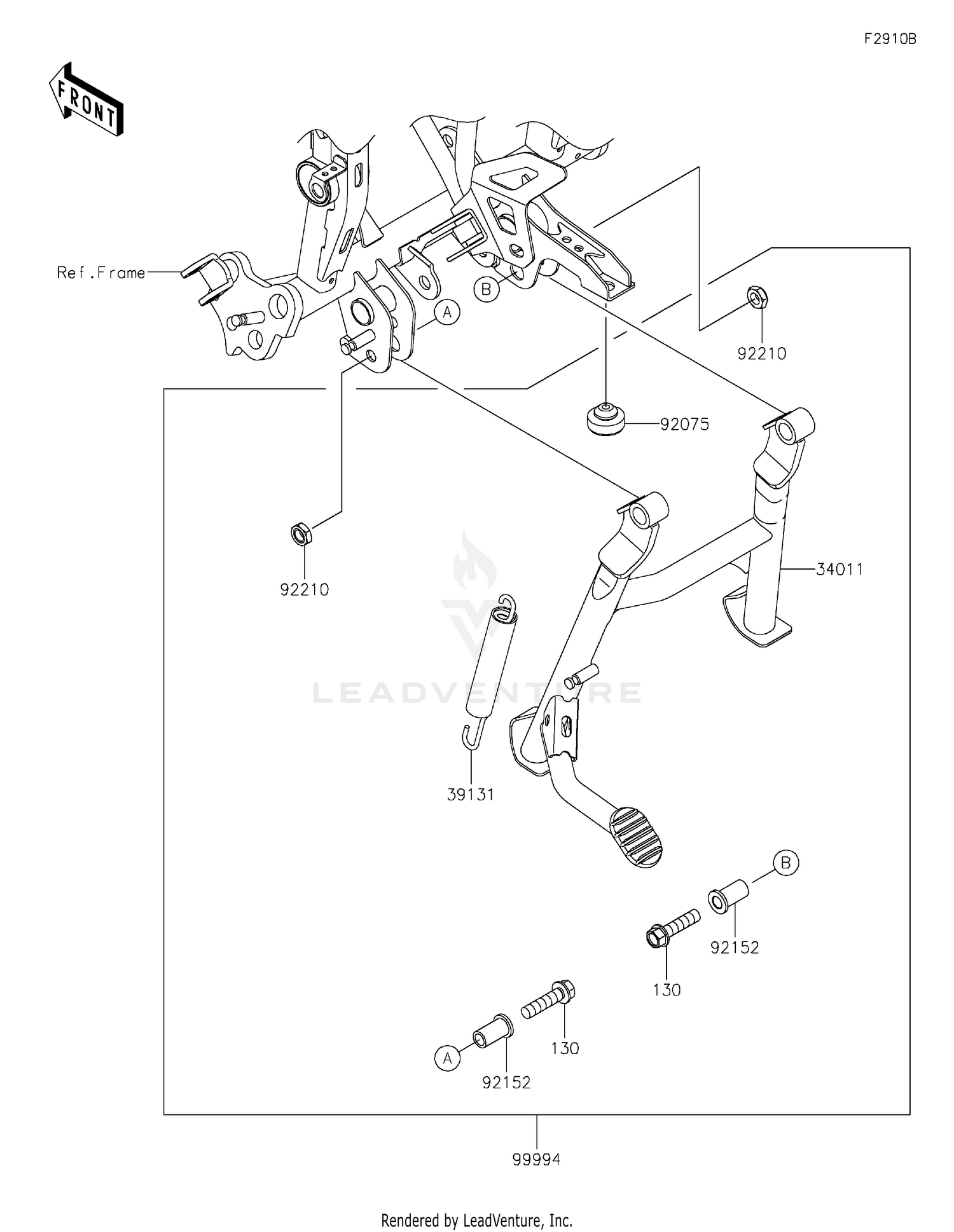 F2910B

FRONT

Ref.Frame

B

A

92210

92075

92210

34011

LEADVENTURE

39131

B

92152

130

130

A

92152

99994

Rendered by LeadVenture, Inc.