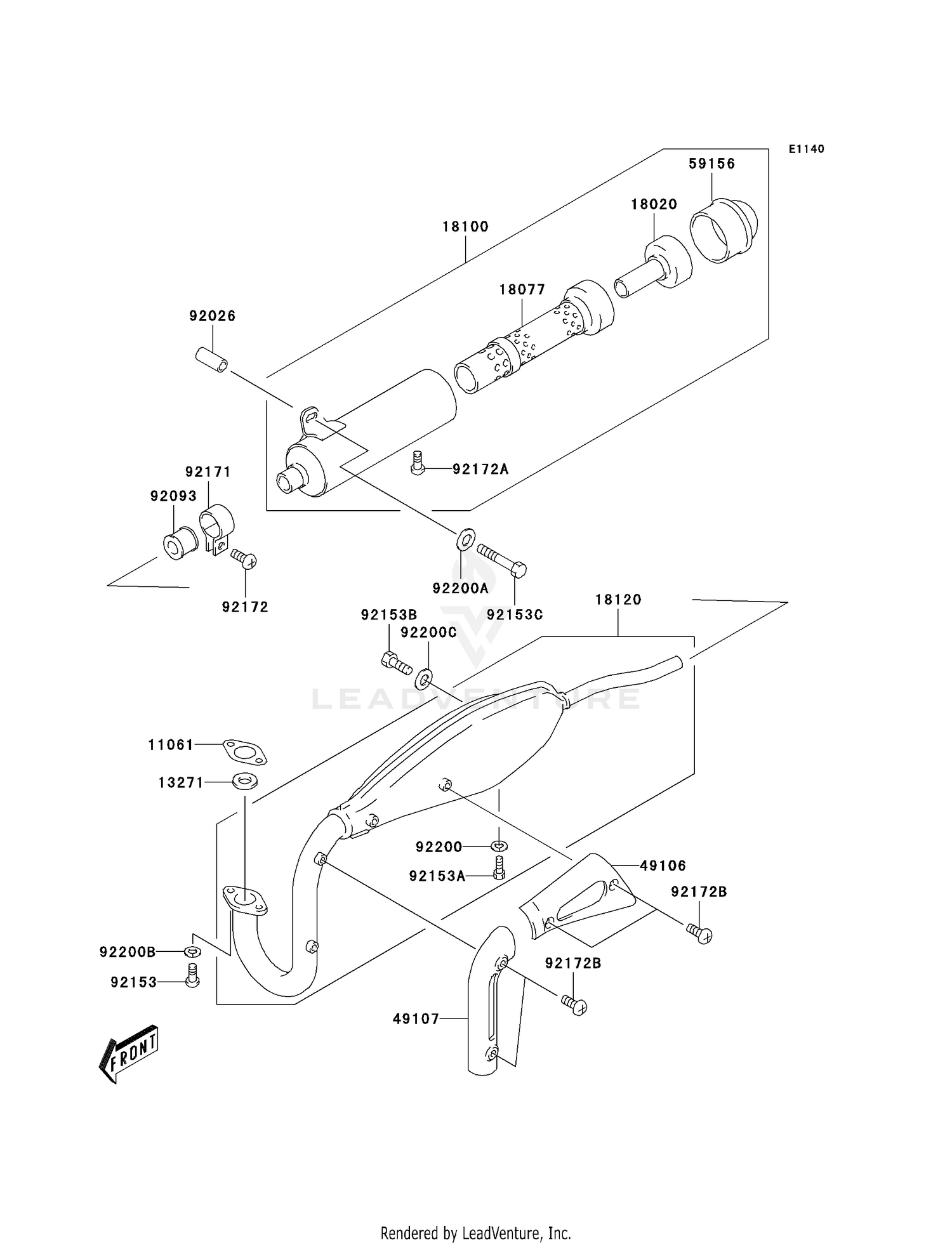 E1140

59156

18020

18100

18077

92026

92172A

92171

92093

92172

92200A

92153C

18120

92153B

92200C

LEADVENTURE

11061

13271

92200

92153A

49106

92172B

92200B

92153

92172B

49107

FRONT

Rendered by LeadVenture, Inc.