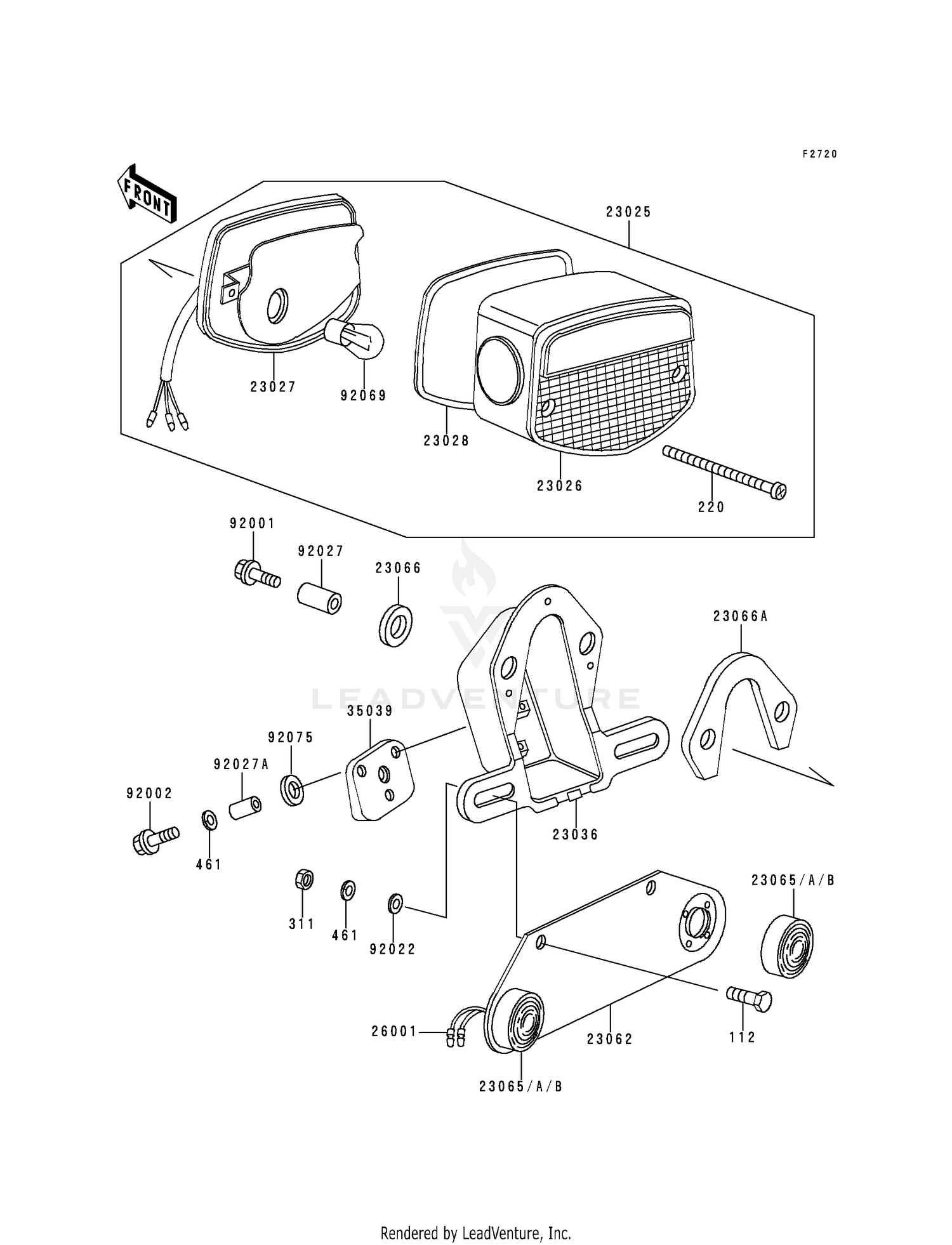 F2720

FRONT

23025

23027

92069

23028

23026

220

92001

92027

23066

23066A

LEADVENTURE

35039

92075

92027A

92002

461

23036

311

461

92022

23065/A/B

26001

23062

112

23065/A/B

Rendered by LeadVenture, Inc.