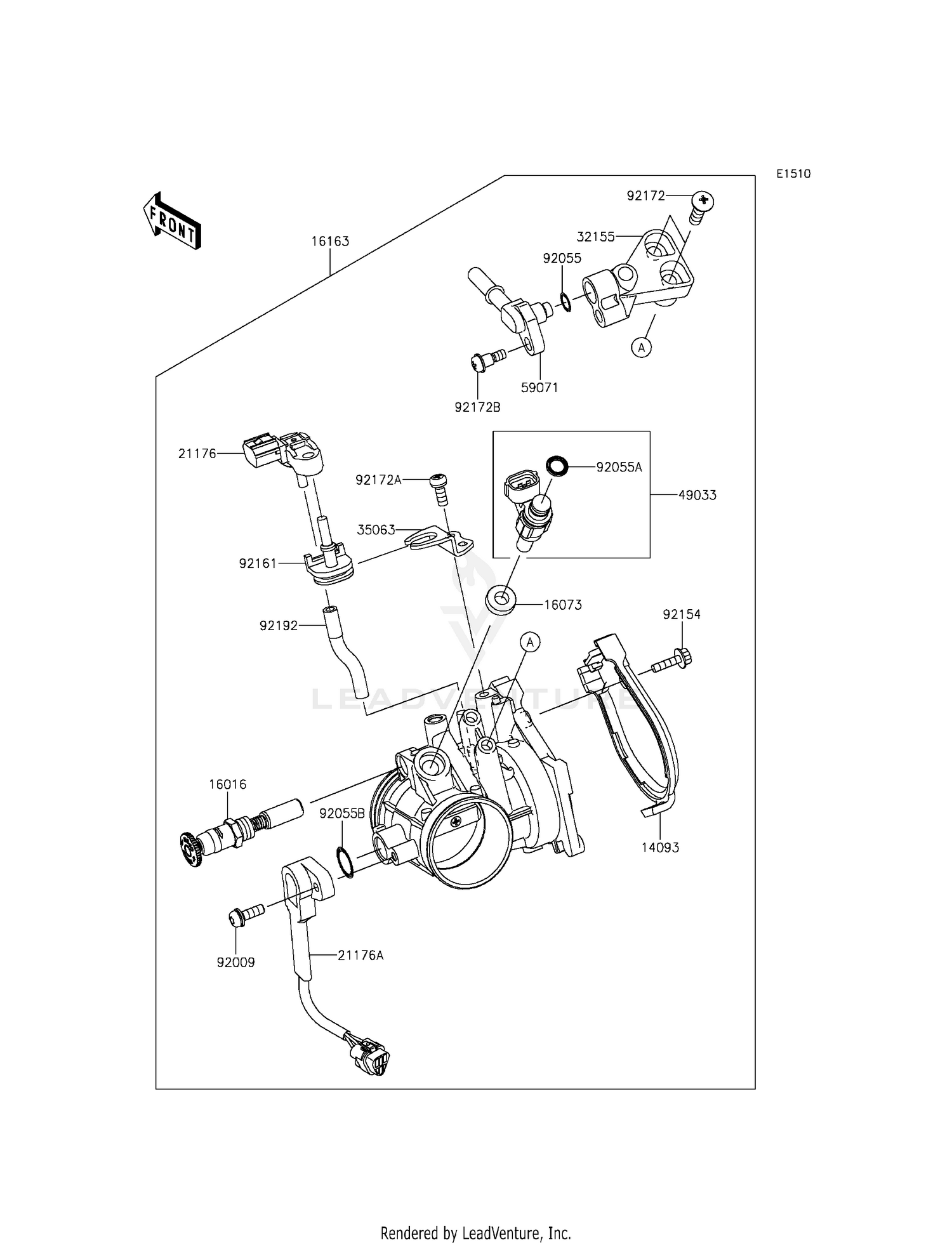 E1510

FRONT

16163

92172

32155

92055

A

59071

92172B

21176

92172A

92055A

49033

35063

92161

16073

92192

92154

A

LEADVENTURE

16016

92055B

14093

92009

21176A

Rendered by LeadVenture, Inc.