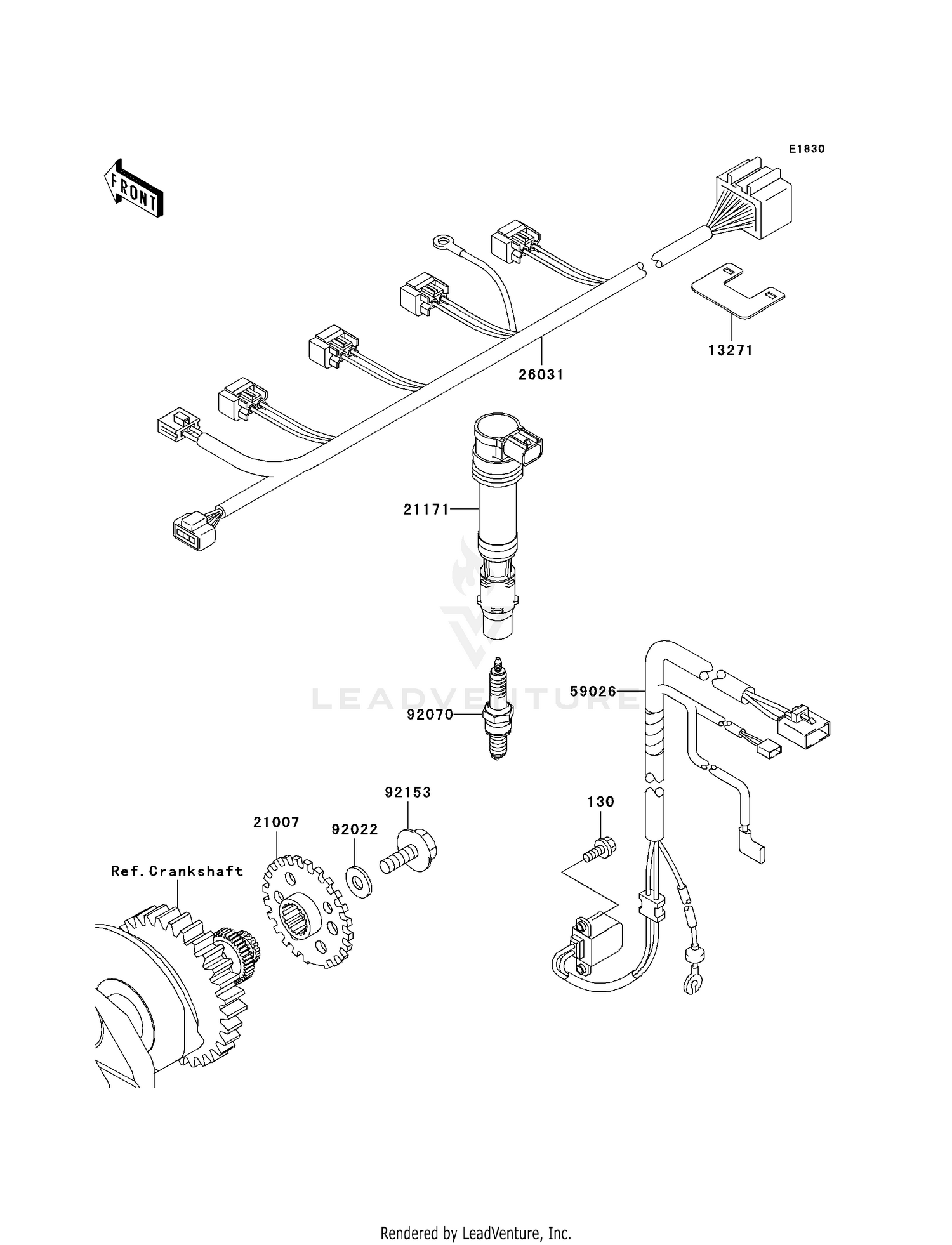 E1830

FRONT

13271

26031

21171

LEADVENTURE

59026

92070

92153

130

21007

92022

Ref.Crankshaft

Rendered by LeadVenture, Inc.