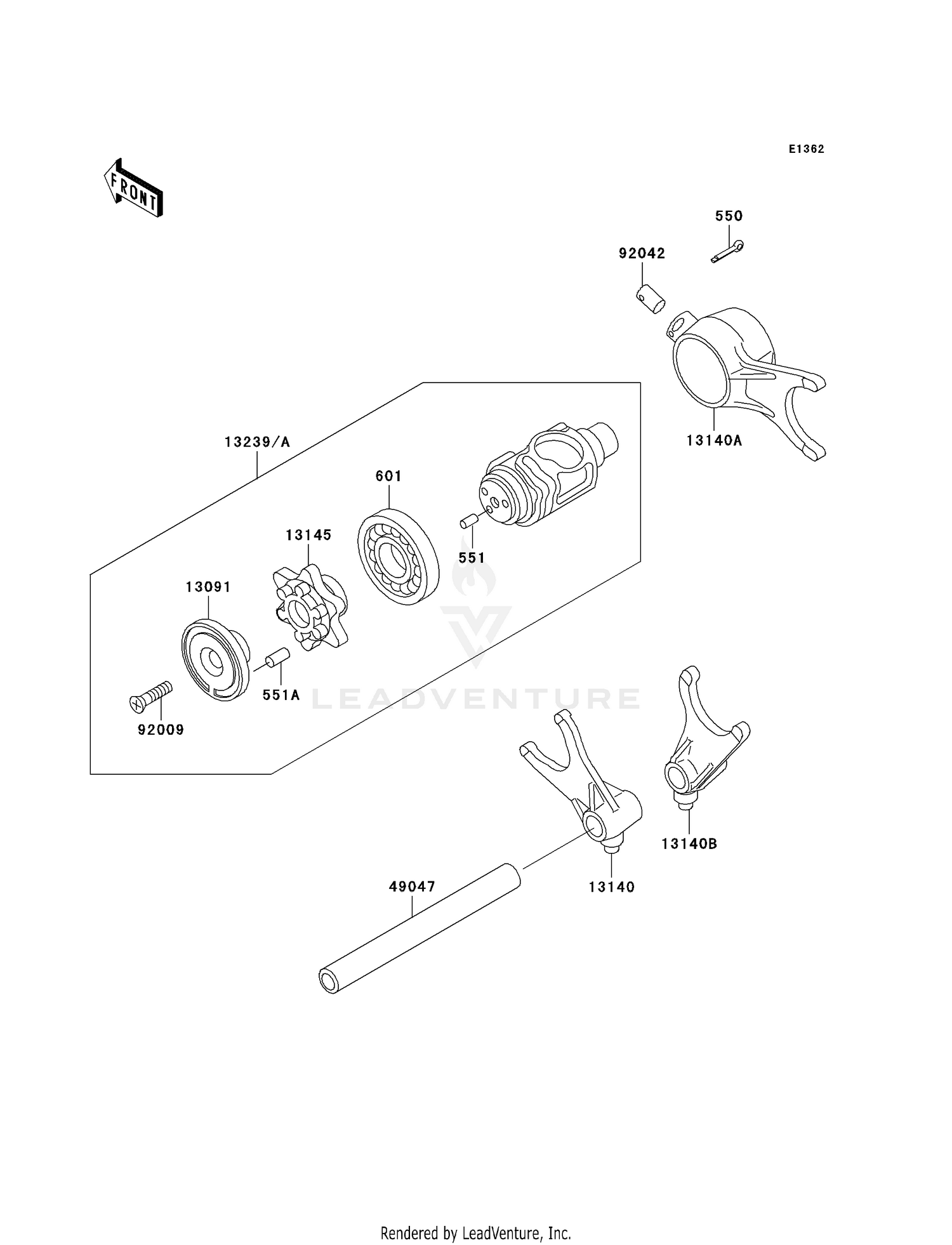 E1362

FRONT

550

92042

13140A

13239/A

601

13145

551

13091

551A

92009

LEADVENTURE

13140B

13140

49047

Rendered by LeadVenture, Inc.