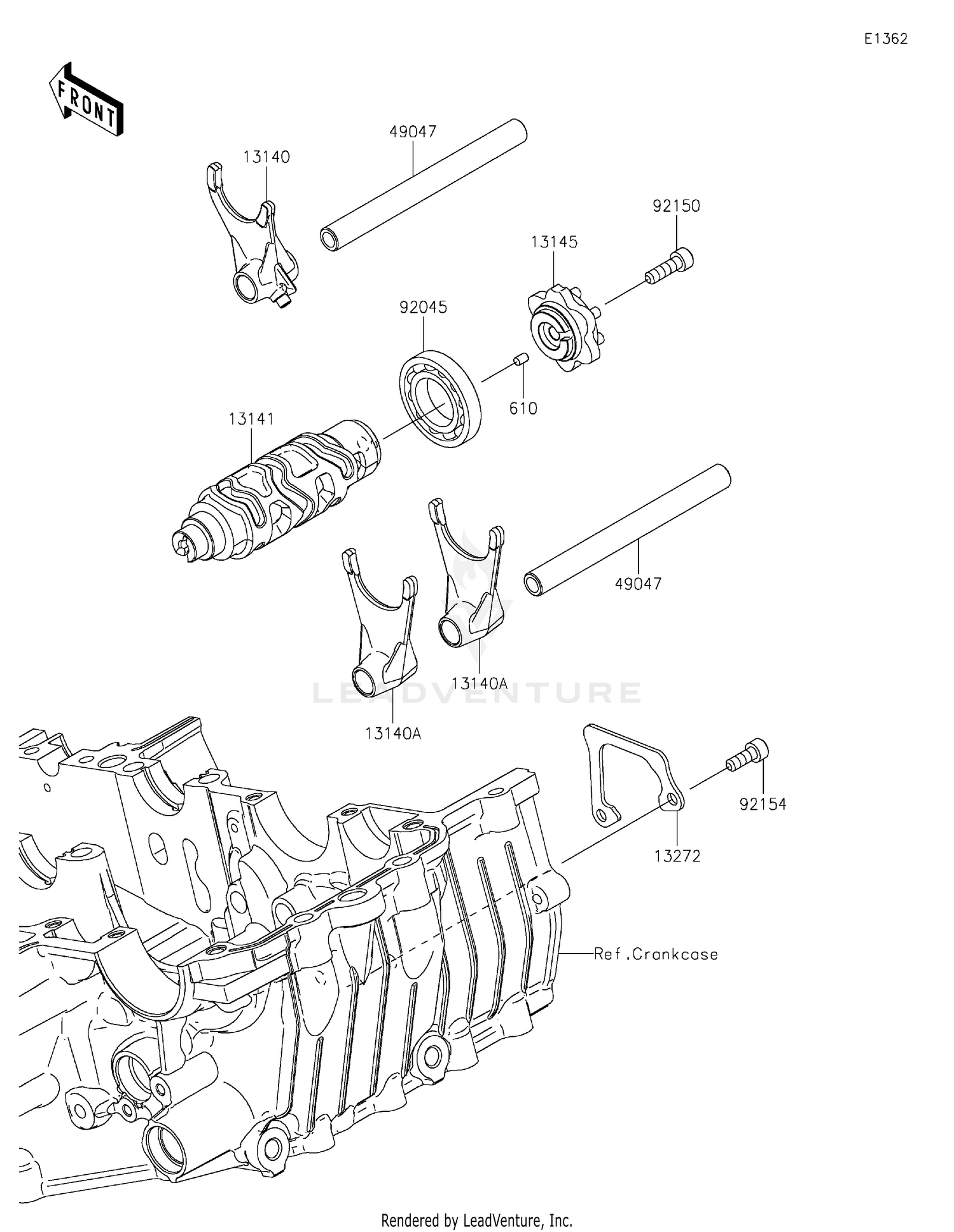 E1362

FRONT

49047

13140

92150

13145

92045

610

13141

49047

13140A

13140A

LEADVENTURE

92154

13272

Ref.Crankcase

Rendered by LeadVenture, Inc.