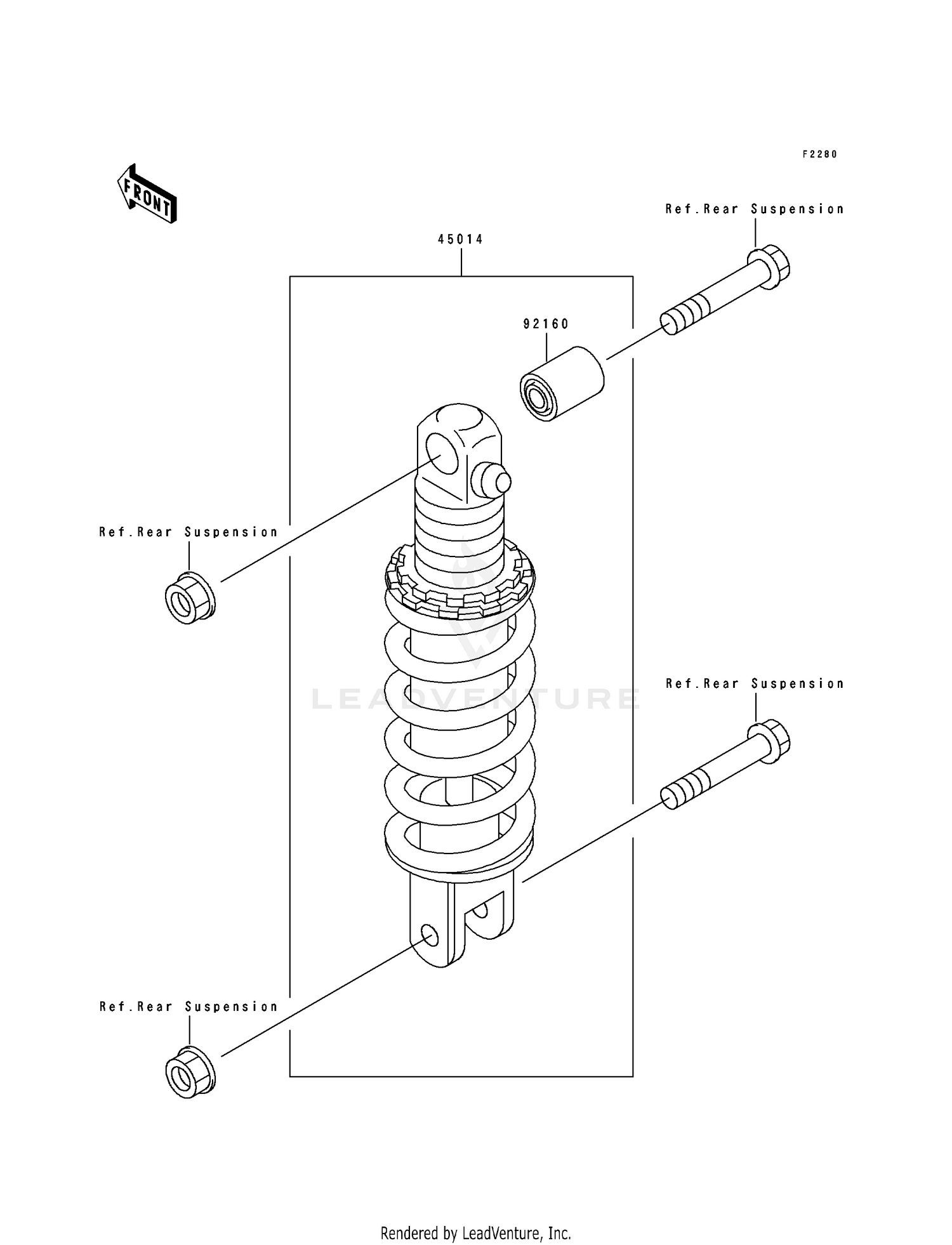 F2280

FRONT

Ref.Rear Suspension

45014

92160

Ref.Rear Suspension

LEADVENTURE

Ref.Rear Suspension

Ref.Rear Suspension

Rendered by LeadVenture, Inc.