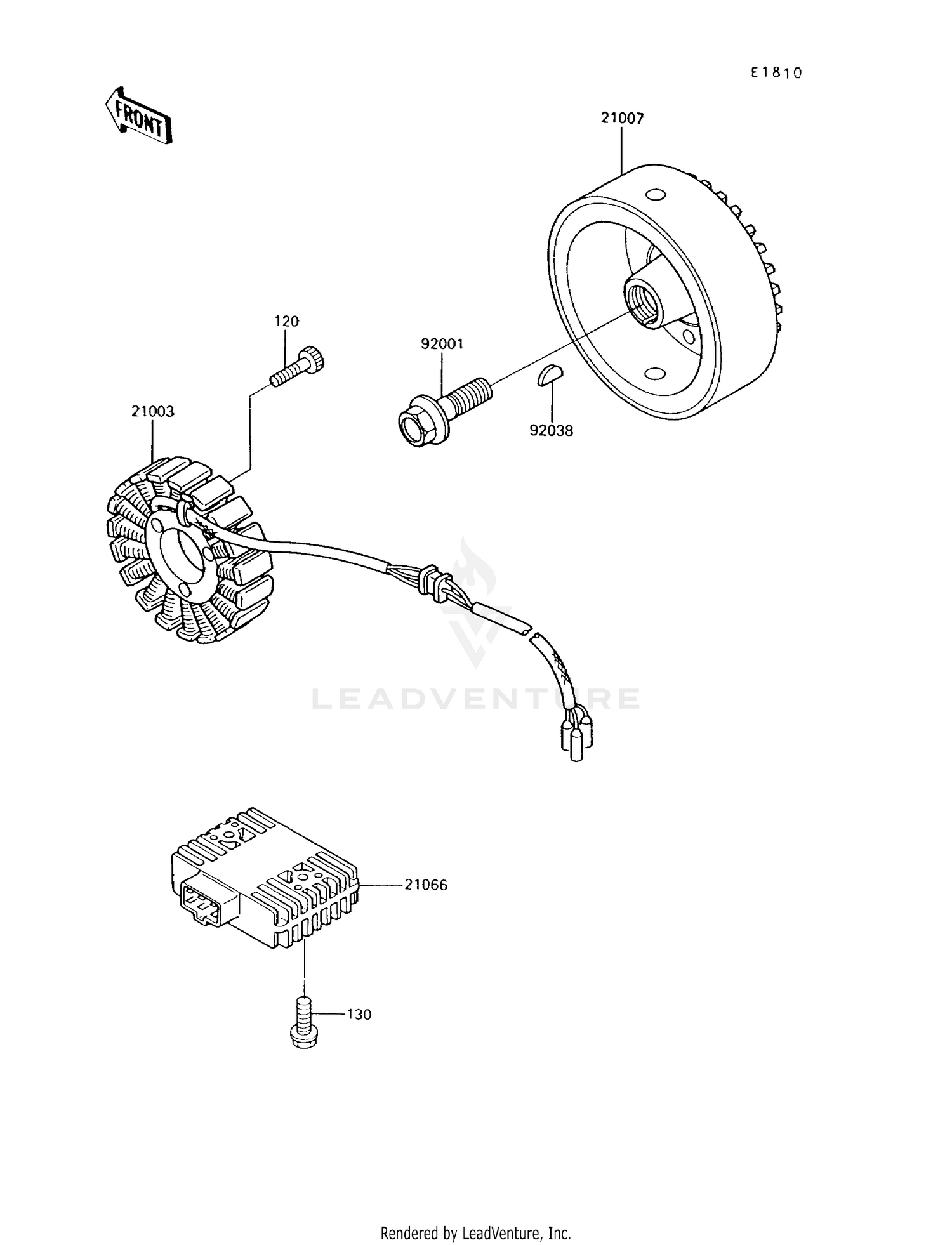 E1810

FRONT

21007

120

92001

21003

92038

LEADVENTURE

21066

130

Rendered by LeadVenture, Inc.