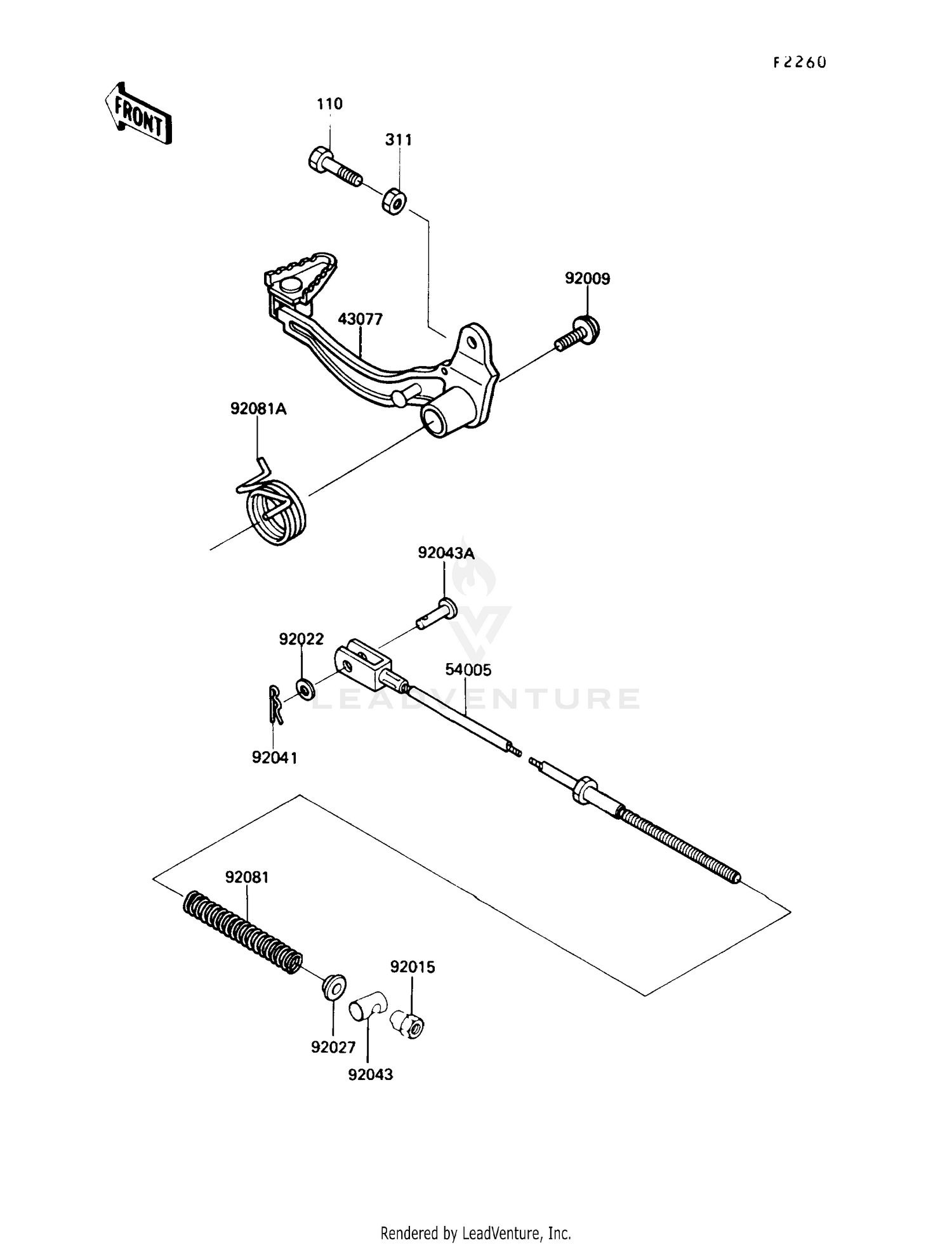 F2260

FRONT

110

311

92009

43077

92081A

92043A

92022

54005

LEADVENTURE

92041

92081

92015

92027

92043

Rendered by LeadVenture, Inc.