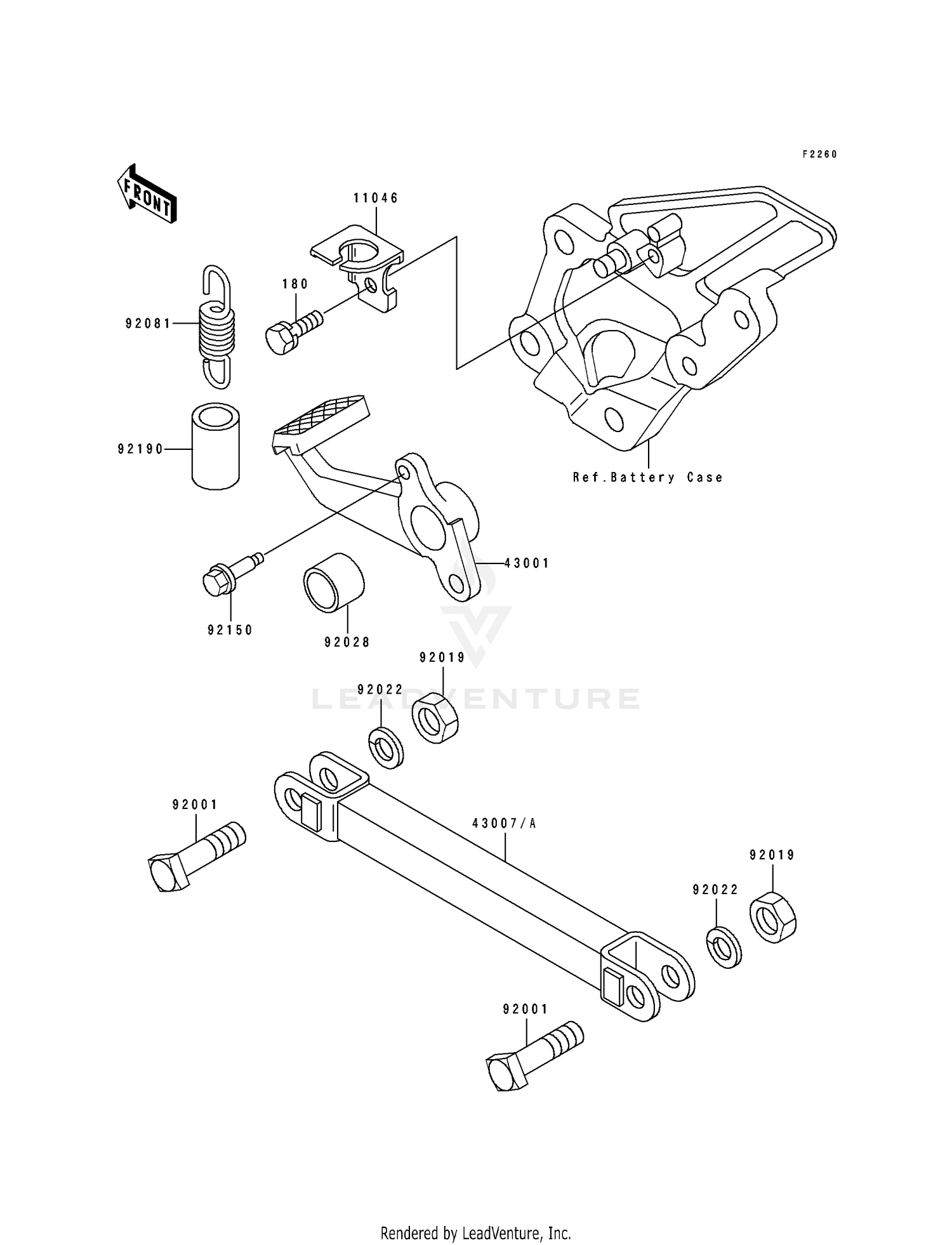 F2260

FRONT

11046

180

92081

92190

Ref.Battery Case

43001

92150

92028

92019

92022

LEADVENTURE

92001

43007/A

92019

92022

92001

Rendered by LeadVenture, Inc.