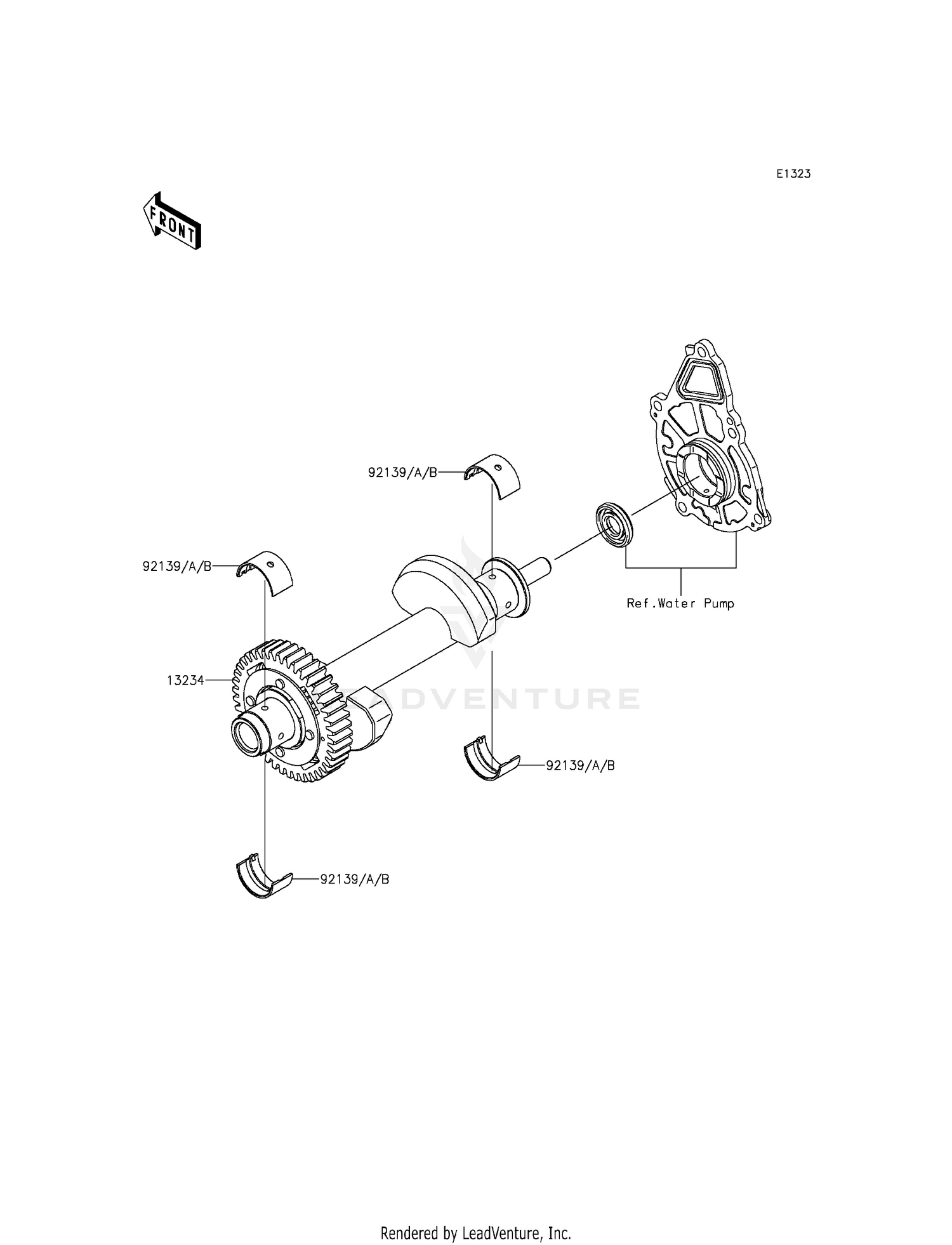 E1323

FRONT

92139/A/B

92139/A/B

Ref.Water Pump

13234

LEADVENTURE

92139/A/B

92139/A/B

Rendered by LeadVenture, Inc.