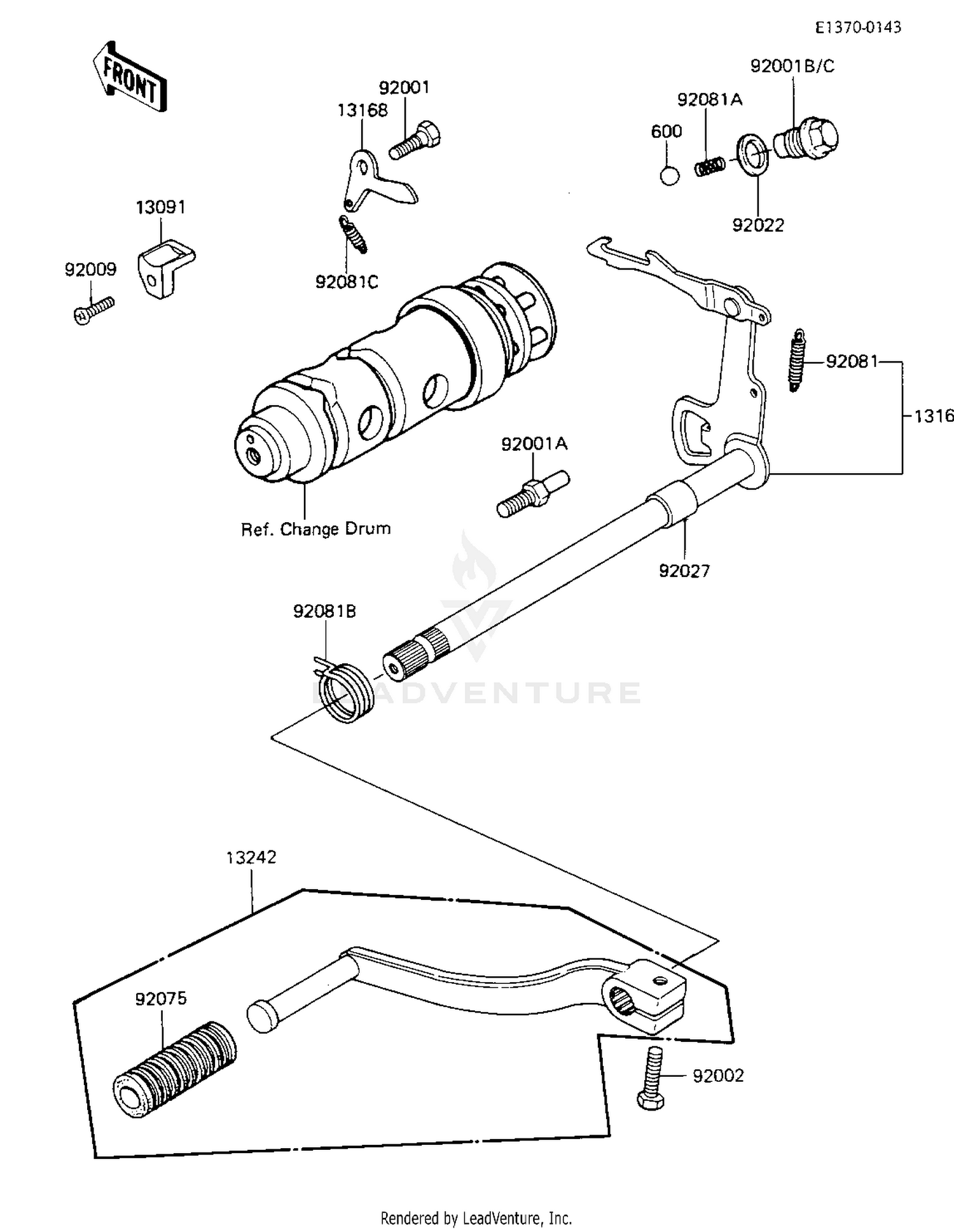 E1370-0143

FRONT

92001

13168

92001B/C

92081A

600

92022

13091

92009

92081C

92081

1316

92001A

Ref. Change Drum

92027

92081B

LEADVENTURE

13242

92075

92002

Rendered by LeadVenture, Inc.