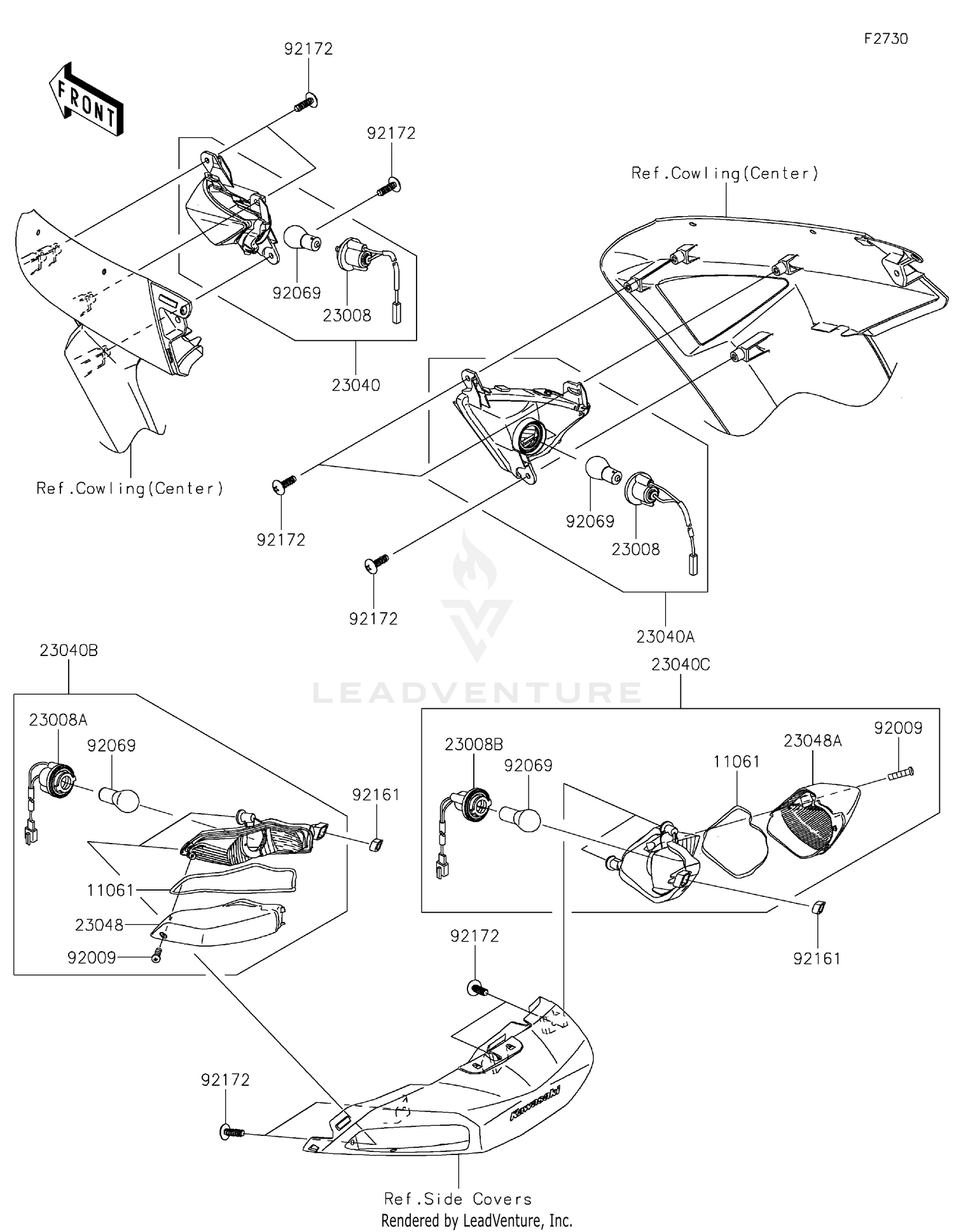 F2730

FRONT

92172

92172

Ref.Cowling(Center)

92069

23008

23040

Ref.Cowling(Center)

92172

92069

23008

92172

23040A

LEADVENTURE

23040B

23008A

92069

92161

11061

23048

92009

23040C

23008B

92069

11061

23048A

92009

92161

92172

92172

Kawasaki

Ref.Side Covers

Rendered by LeadVenture, Inc.