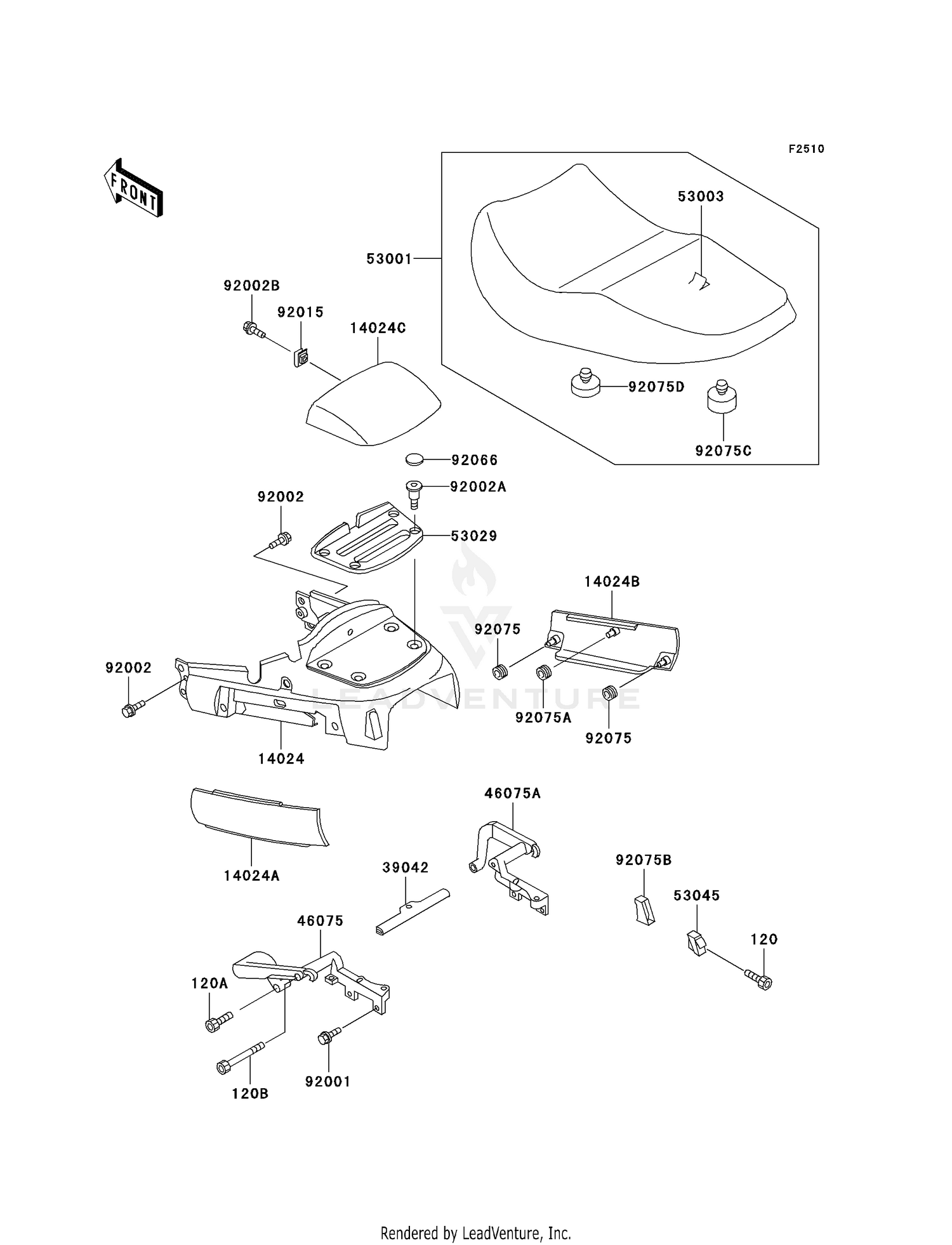 F2510

FRONT

53003

53001

92002B

92015

14024C

92075D

92075C

92066

92002A

92002

53029

14024B

92075

92002

92075A

92075

14024

LEADVENTURE

46075A

14024A

39042

92075B

53045

46075

120

120A

120B

92001

Rendered by LeadVenture, Inc.