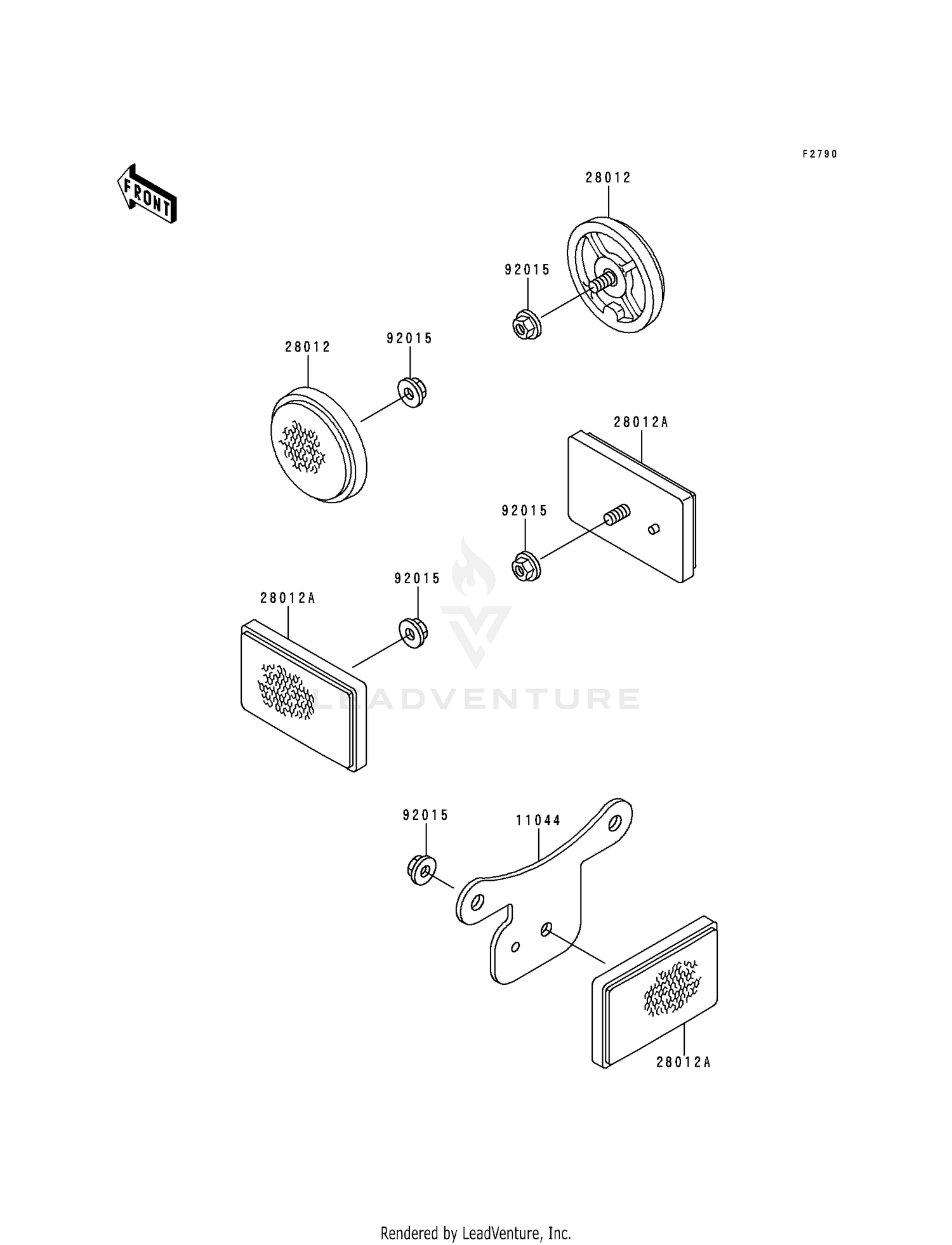 F2790

FRONT

28012

92015

28012

92015

28012A

92015

92015

28012A

LEADVENTURE

92015

11044

28012A

Rendered by LeadVenture, Inc.