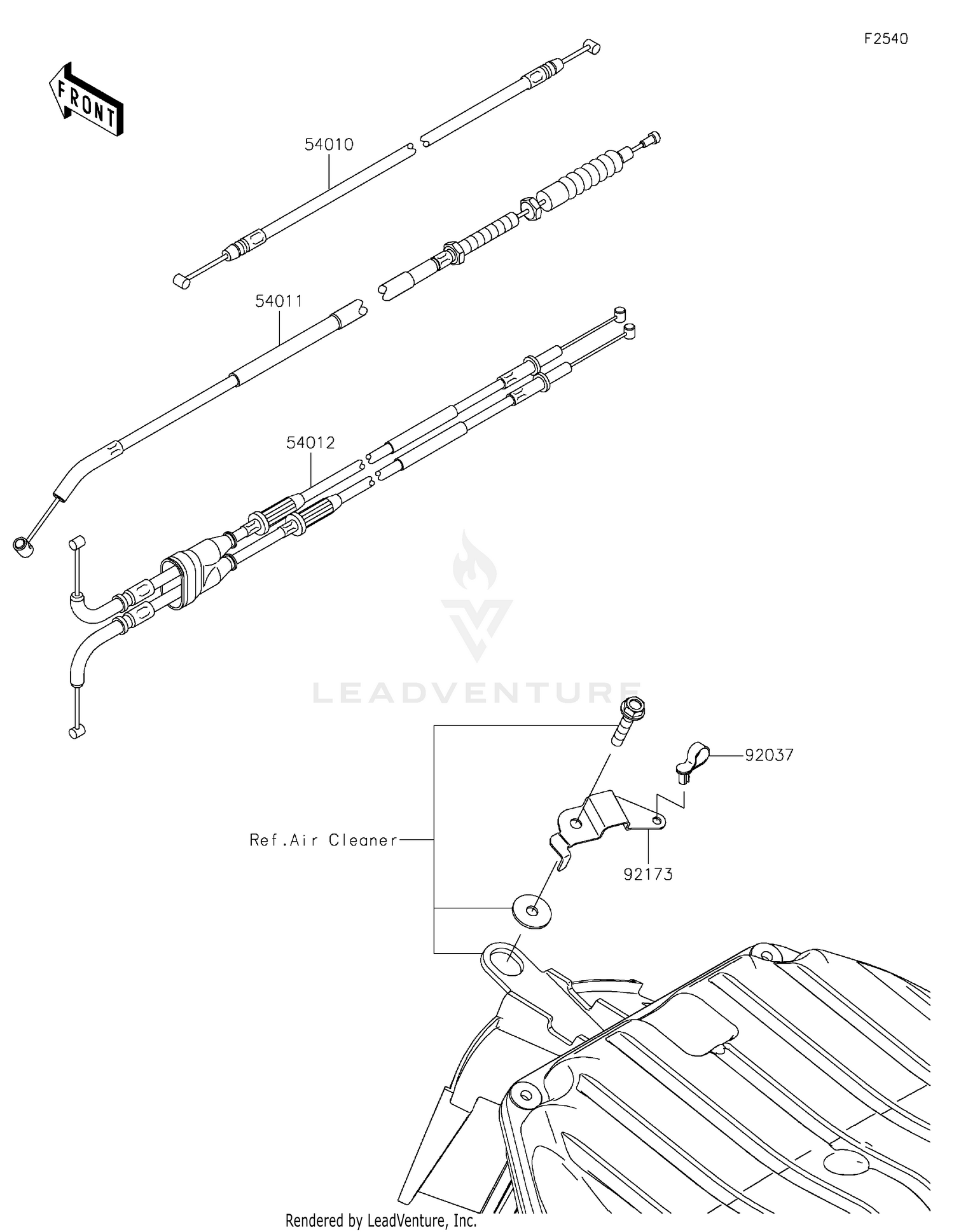 F2540

FRONT

54010

54011

54012

LEADVENTURE

92037

Ref.Air Cleaner

92173

Rendered by LeadVenture, Inc.