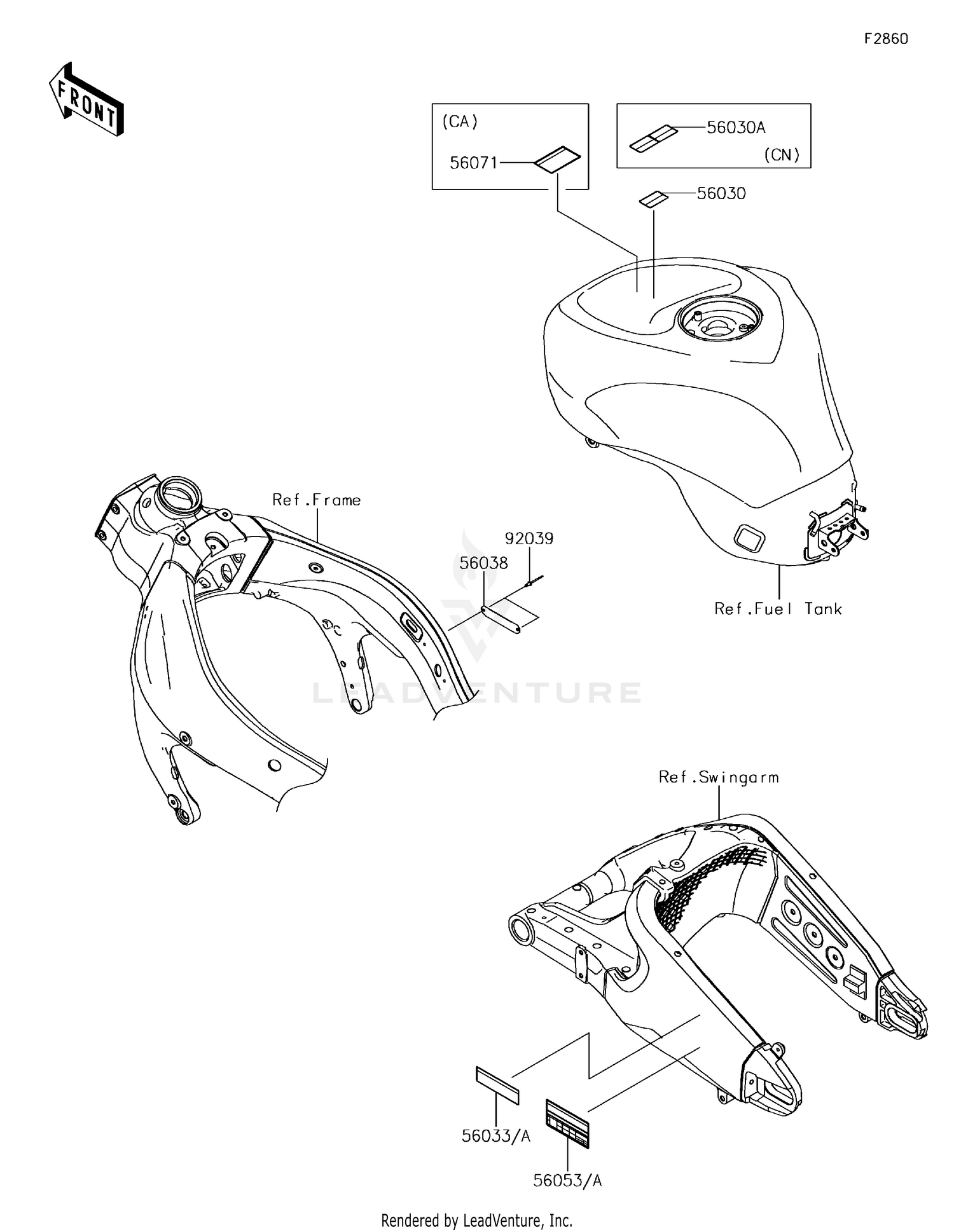 F2860

FRONT

(CA)

56071

56030A

(CN)

56030

Ref.Frame

92039

56038

Ref.Fuel Tank

LEADVENTURE

Ref.Swingarm

56033/A

56053/A

Rendered by LeadVenture, Inc.