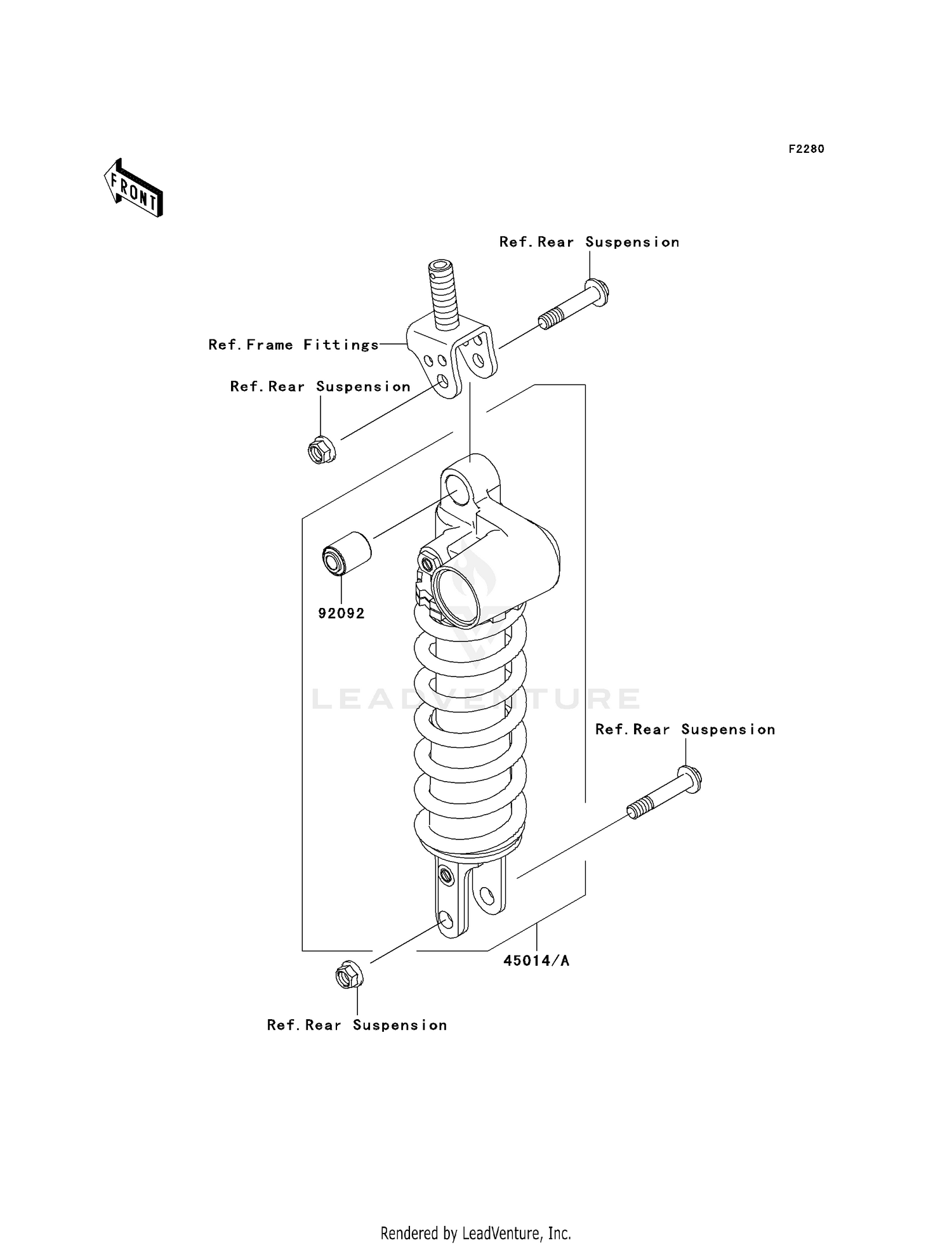 F2280

FRONT

Ref.Rear Suspension

Ref.Frame Fittings

Ref.Rear Suspension

92092

LEADVENTURE

Ref.Rear Suspension

45014/A

Ref.Rear Suspension

Rendered by LeadVenture, Inc.