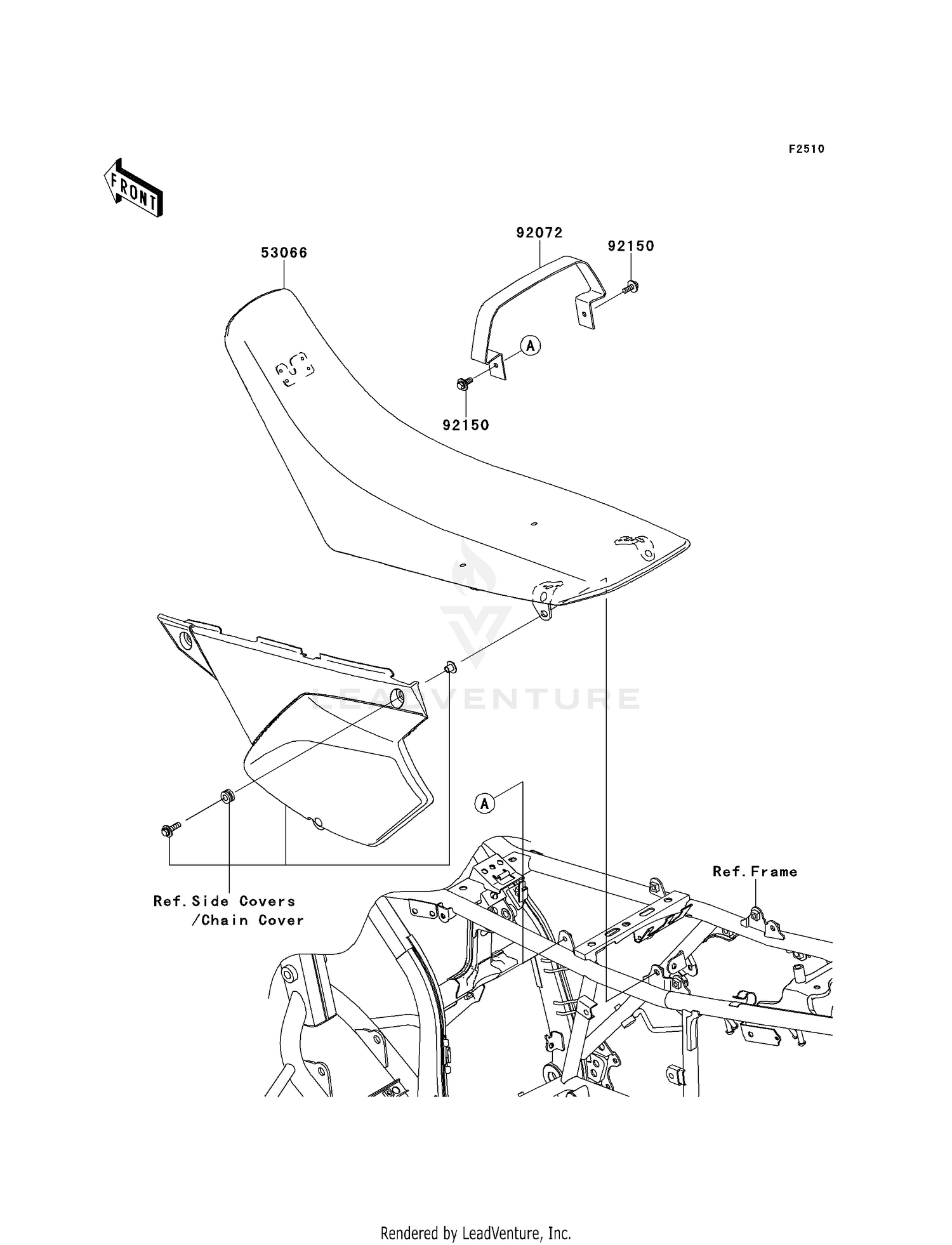 F2510

FRONT

92072

92150

53066

A

92150

LEADVENTURE

A

Ref.Frame

Ref.Side Covers
/Chain Cover

Rendered by LeadVenture, Inc.