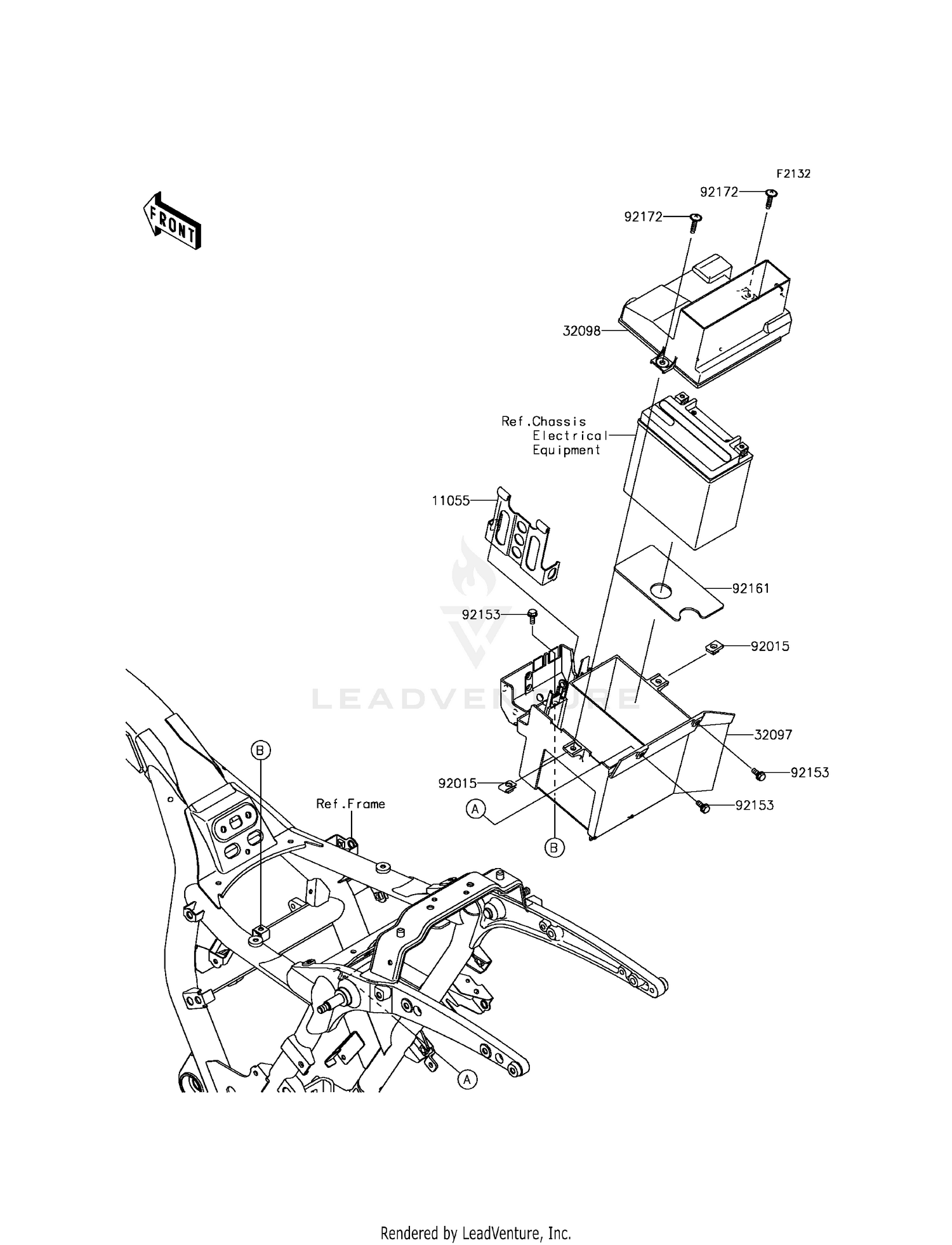 F2132

FRONT

92172
92172
32098
Ref.Chassis Electrical Equipment
11055
92161
92153
92015
LEADVENTURE
32097
92153
92015
92153
A
B
B
Ref.Frame
A

Rendered by LeadVenture, Inc.