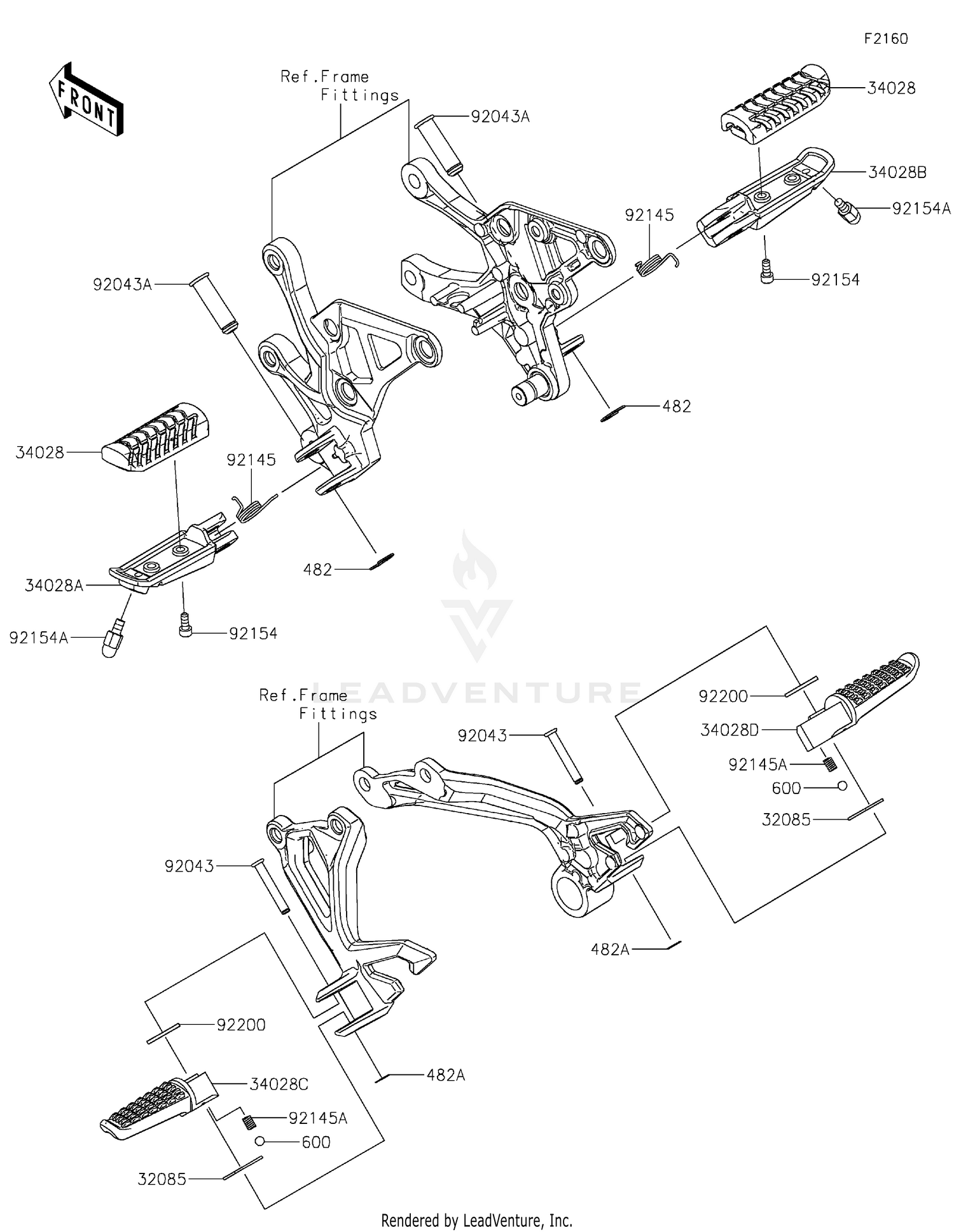 F2160

FRONT

Ref.Frame
Fittings

92043A

34028

34028B

92154A

92145

92154

92043A

482

34028

92145

482

34028A

92154A

92154

LEADVENTURE

Ref.Frame
Fittings

92200

34028D

92043

92145A

600

32085

92043

482A

92200

482A

34028C

92145A

600

32085

Rendered by LeadVenture, Inc.