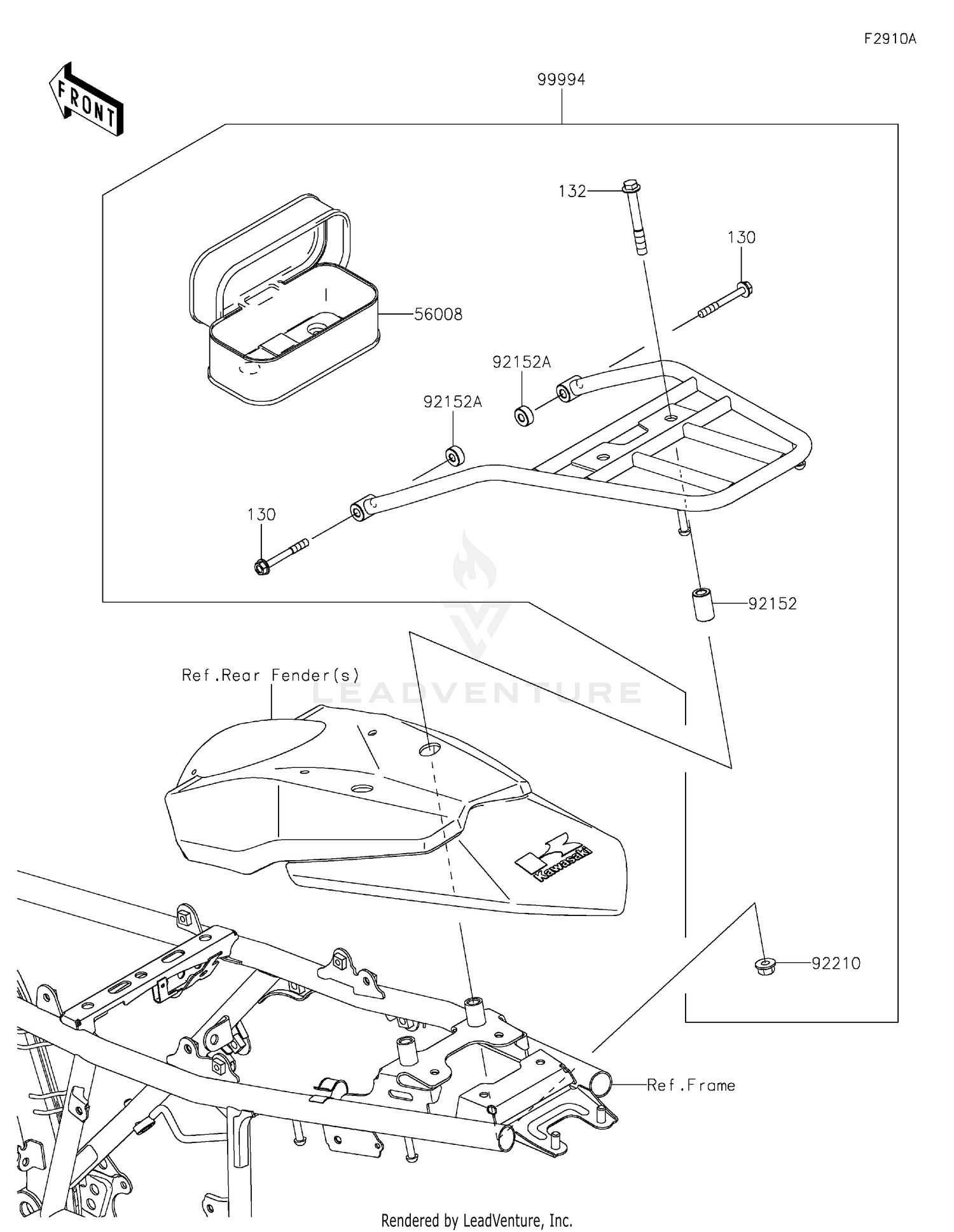 F2910A

FRONT

99994

132

130

56008

92152A

92152A

130

92152

LEADVENTURE

Ref.Rear Fender(s)

Kawasaki

92210

Ref.Frame

Rendered by LeadVenture, Inc.