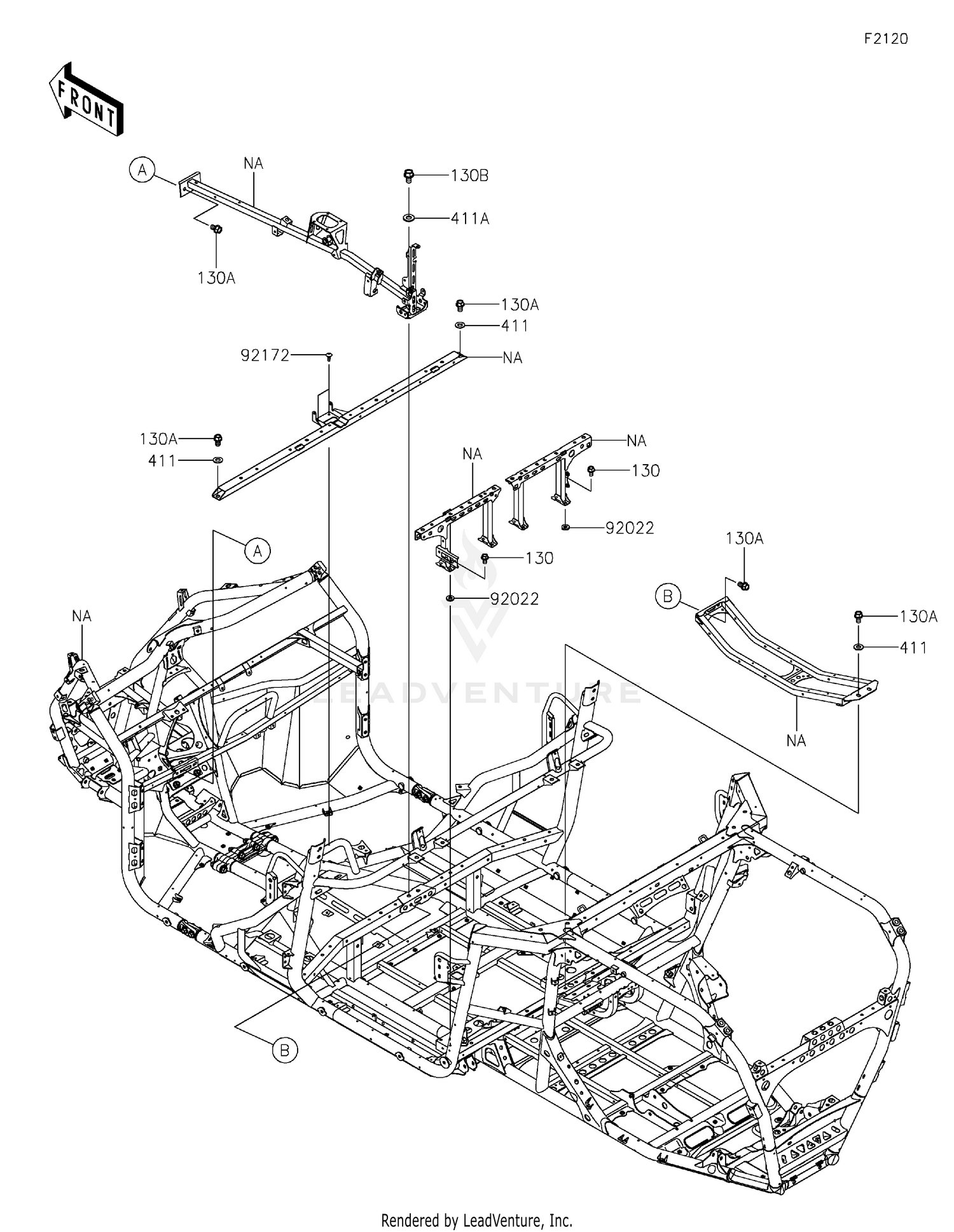 F2120

FRONT

A
NA
130B
411A
130A
130A
411
92172
NA
130A
411
NA
NA
130
92022
A
130
92022
130A
B
130A
411
NA
NA
LEADVENTURE
B

Rendered by LeadVenture, Inc.