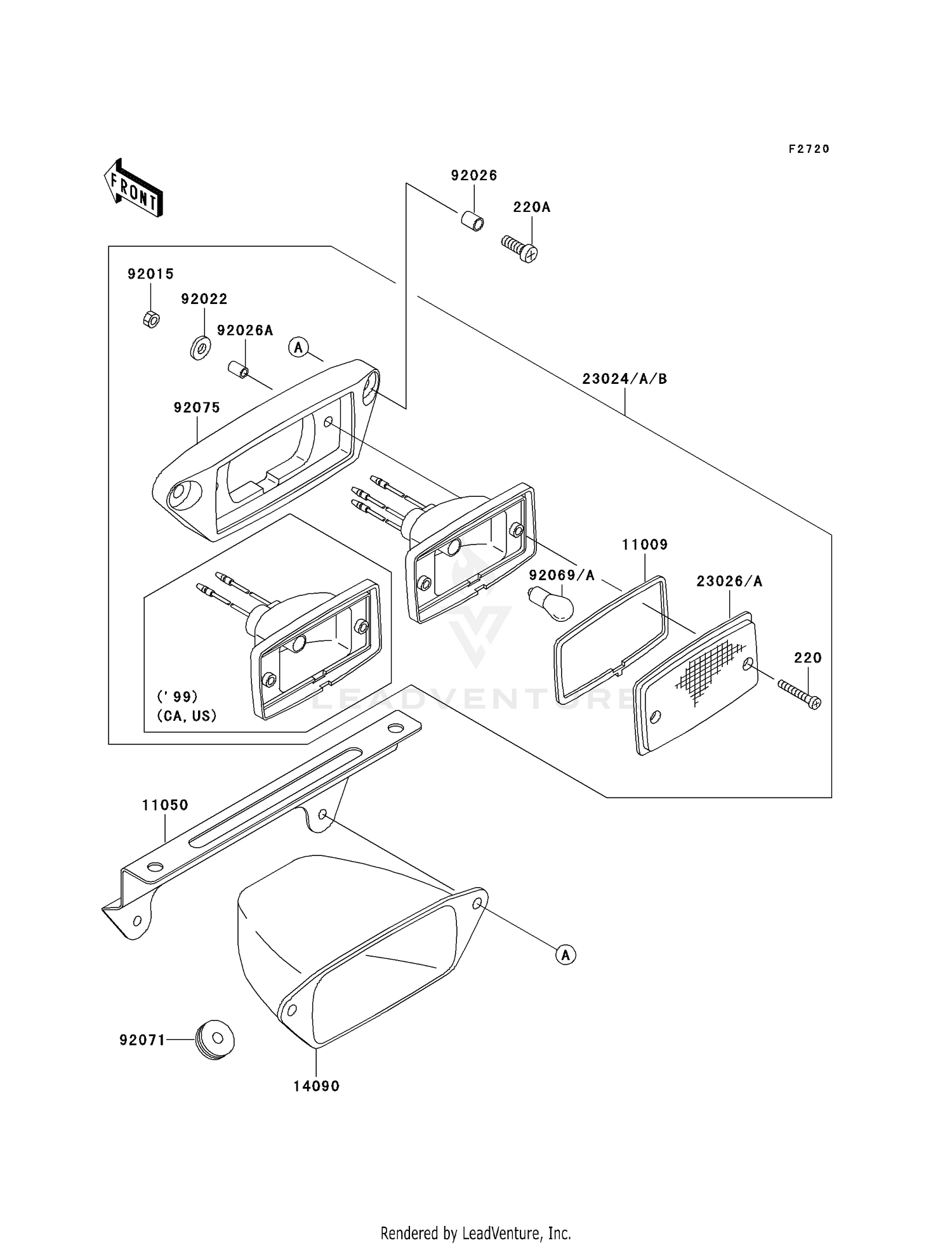 F2720

FRONT

92026

220A

92015

92022

92026A

A

23024/A/B

92075

11009

92069/A

23026/A

220

('99)
(CA, US)

LEADVENTURE

11050

A

92071

14090

Rendered by LeadVenture, Inc.