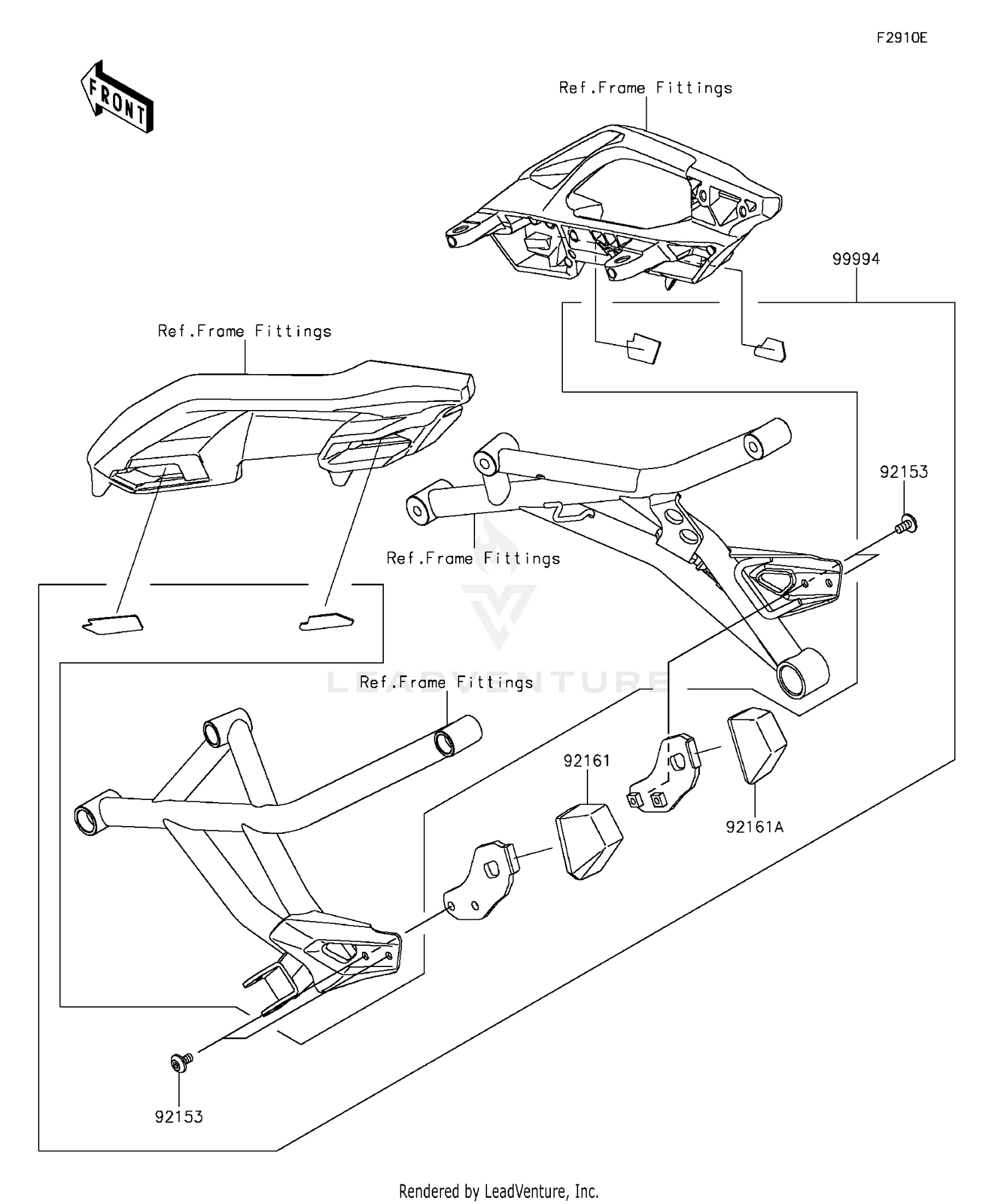 F2910E

FRONT

Ref.Frame Fittings

99994

Ref.Frame Fittings

92153

Ref.Frame Fittings

LEADVENTURE

Ref.Frame Fittings

92161

92161A

92153

Rendered by LeadVenture, Inc.