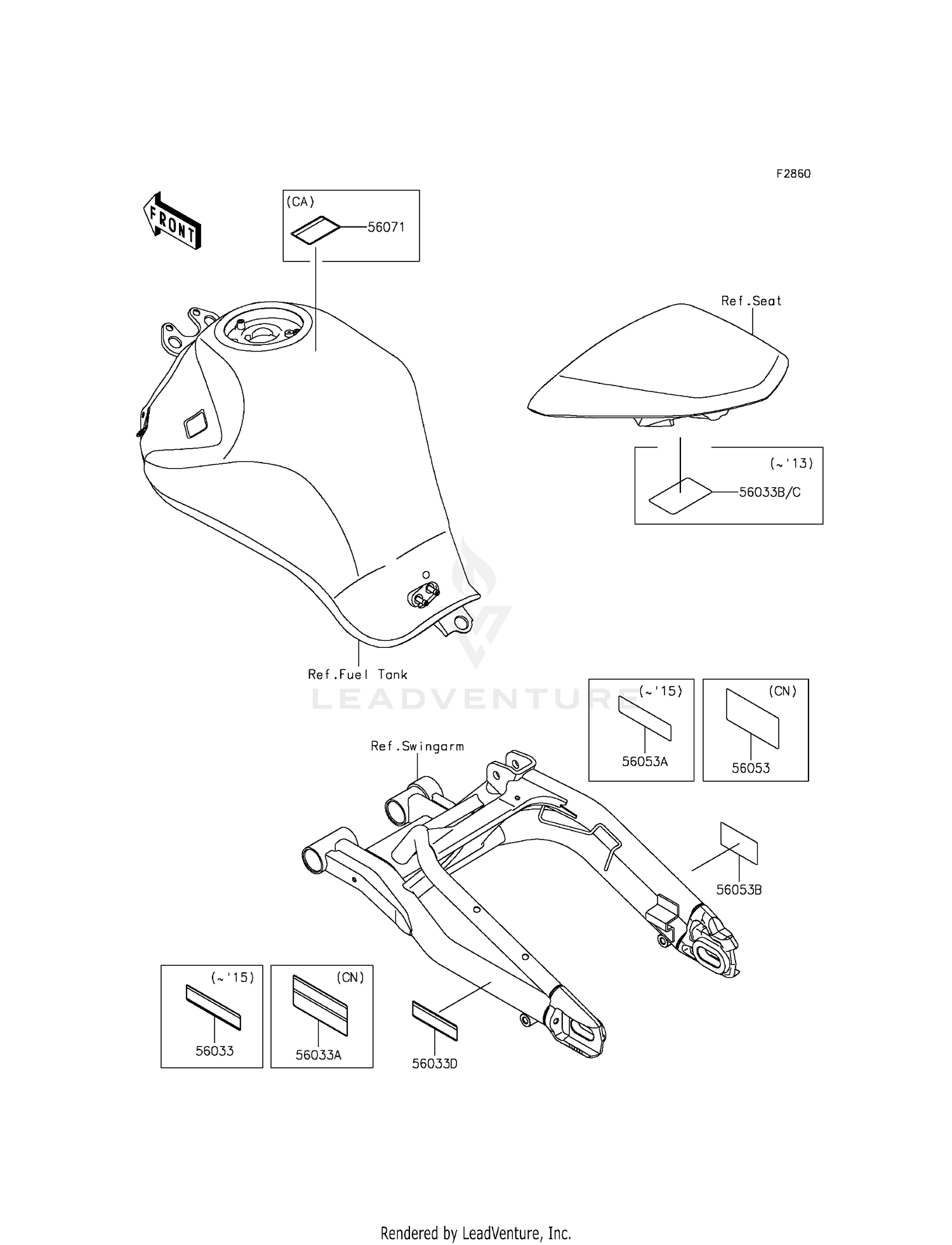 F2860

FRONT

(CA)
56071

Ref.Seat

(~'13)
56033B/C

Ref.Fuel Tank

LEADVENTURE

(~'15)
56053A

(CN)
56053

Ref.Swingarm

56053B

(~'15)
56033

(CN)
56033A

56033D

Rendered by LeadVenture, Inc.