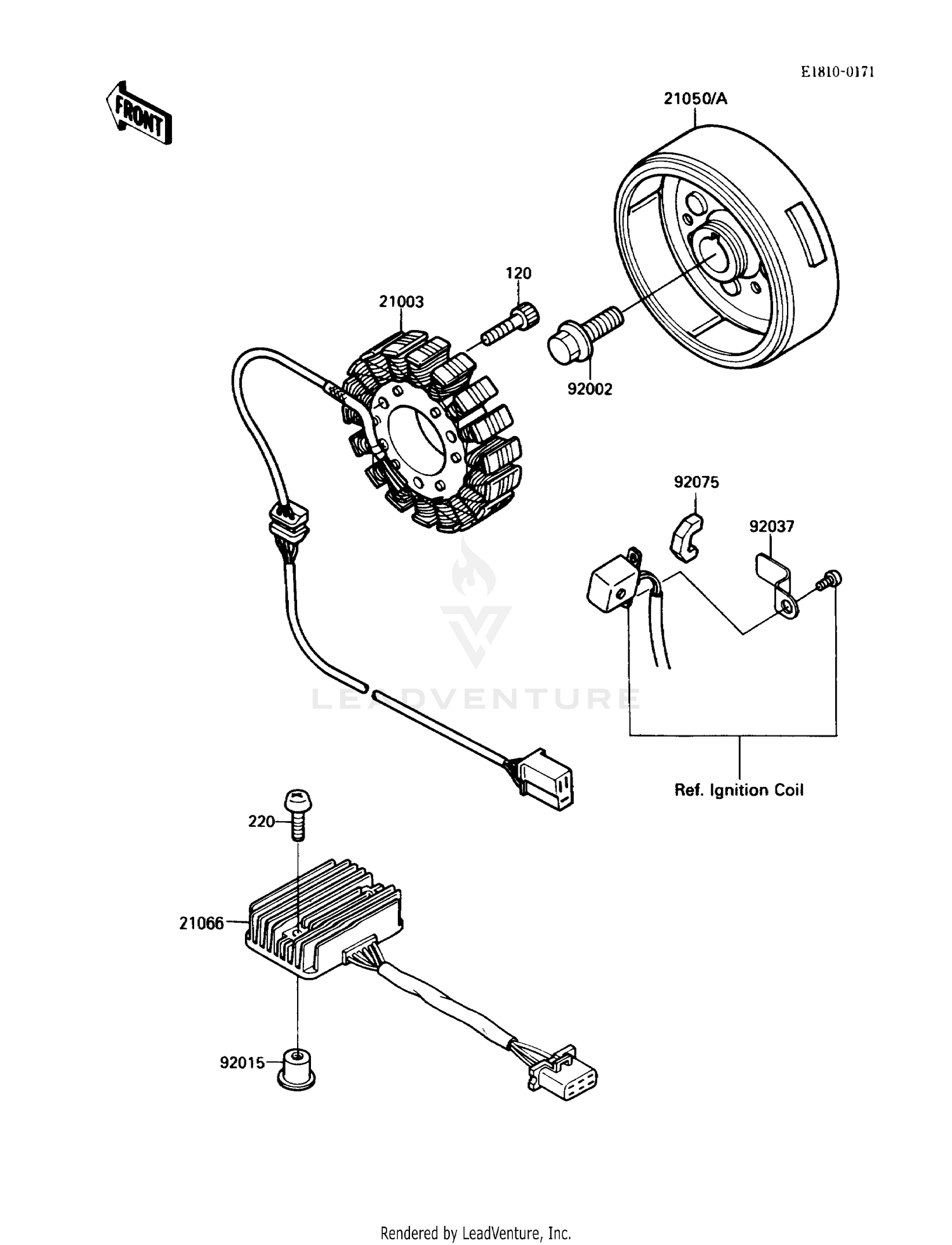 E1810-0171

FRONT

21050/A

120

21003

92002

92075

92037

LEADVENTURE

Ref. Ignition Coil

220

21066

92015

Rendered by LeadVenture, Inc.