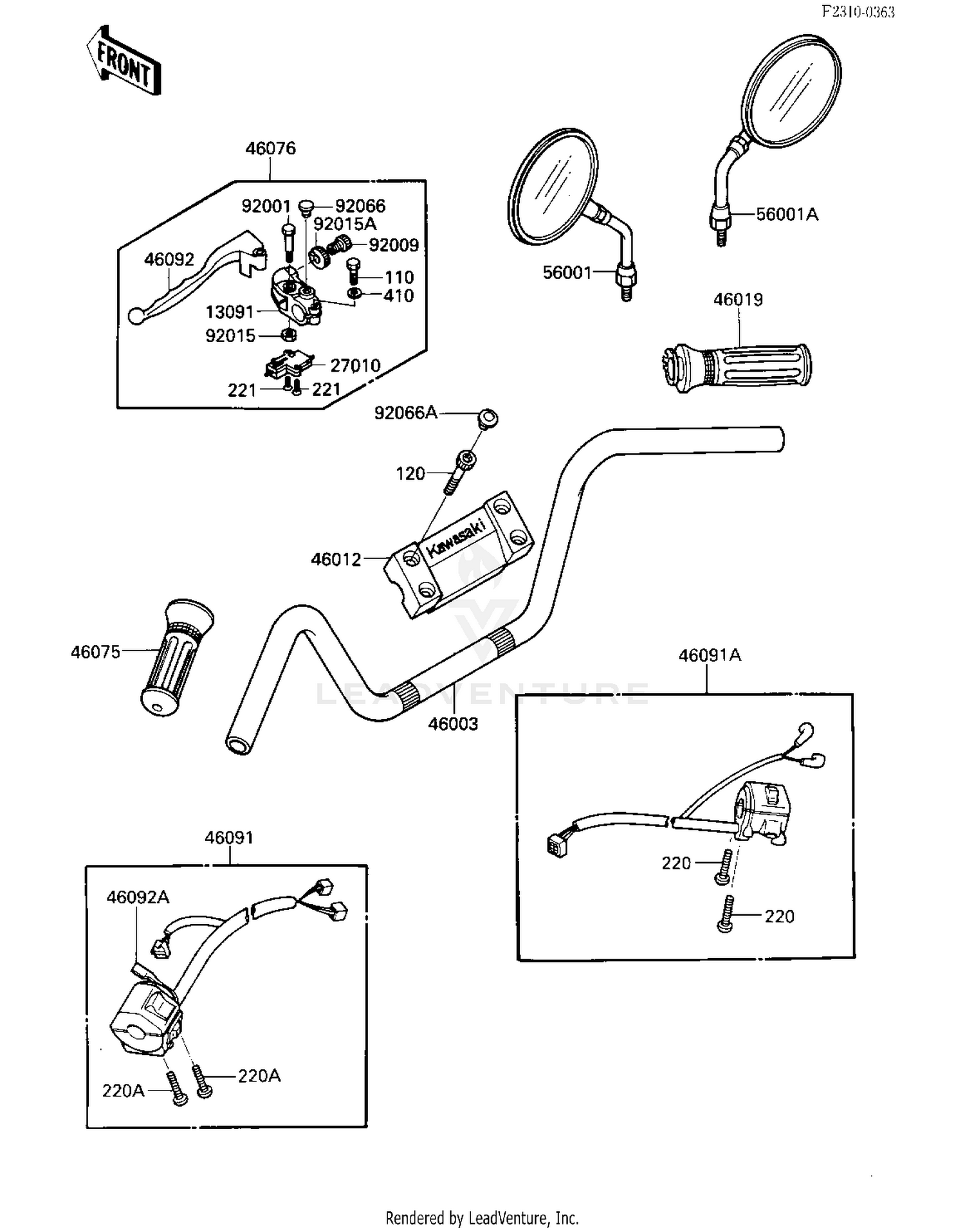 F2310-0363

FRONT

46076
92001
92066
92015A
92009
46092
110
410
13091
92015
27010
221
221

56001A
56001
46019

92066A
120
Kawasaki
46012

46075
46003
LEADVENTURE

46091A
220
220

46091
46092A
220A
220A

Rendered by LeadVenture, Inc.