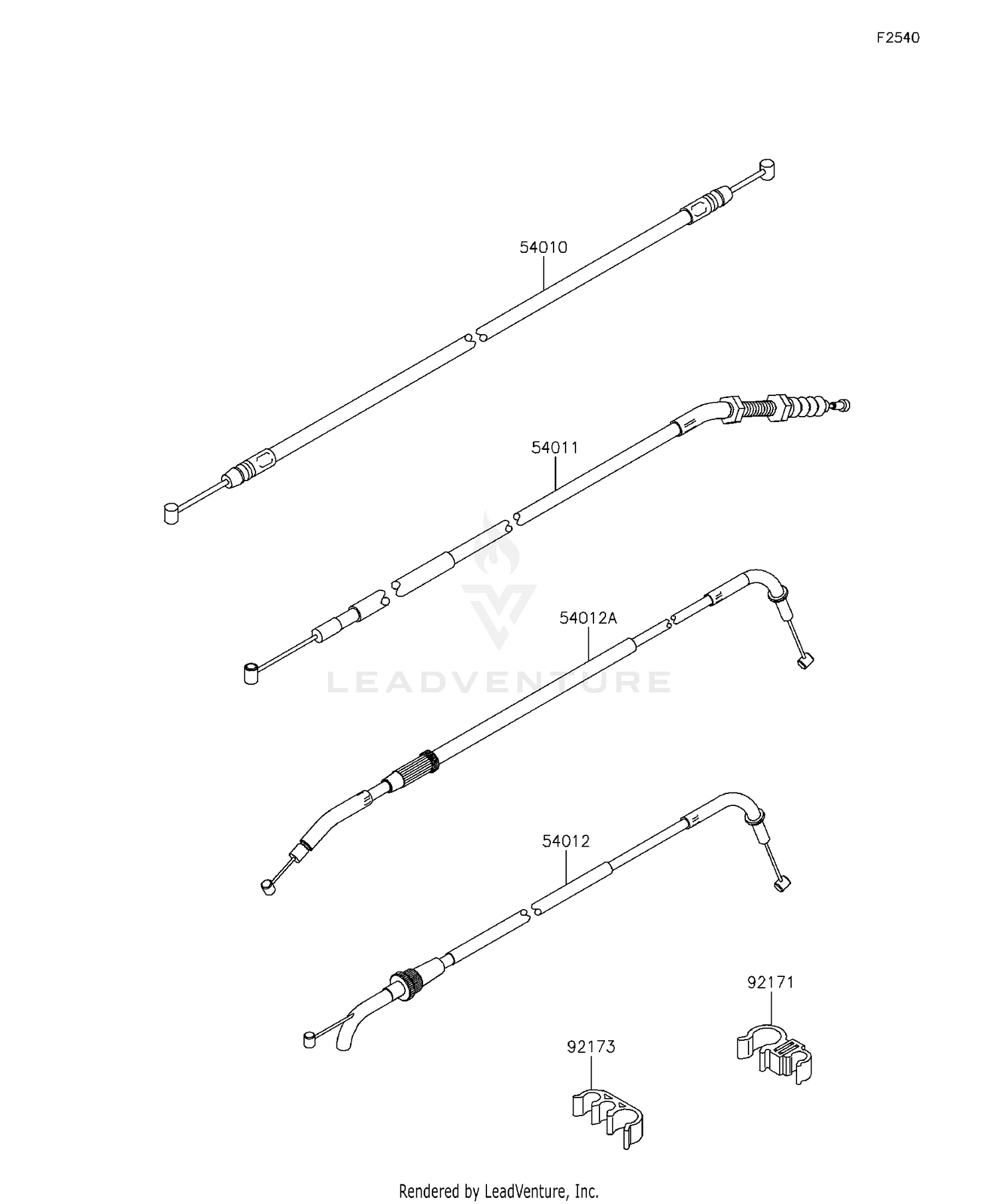 F2540

54010

54011

54012A

LEADVENTURE

54012

92171

92173

Rendered by LeadVenture, Inc.