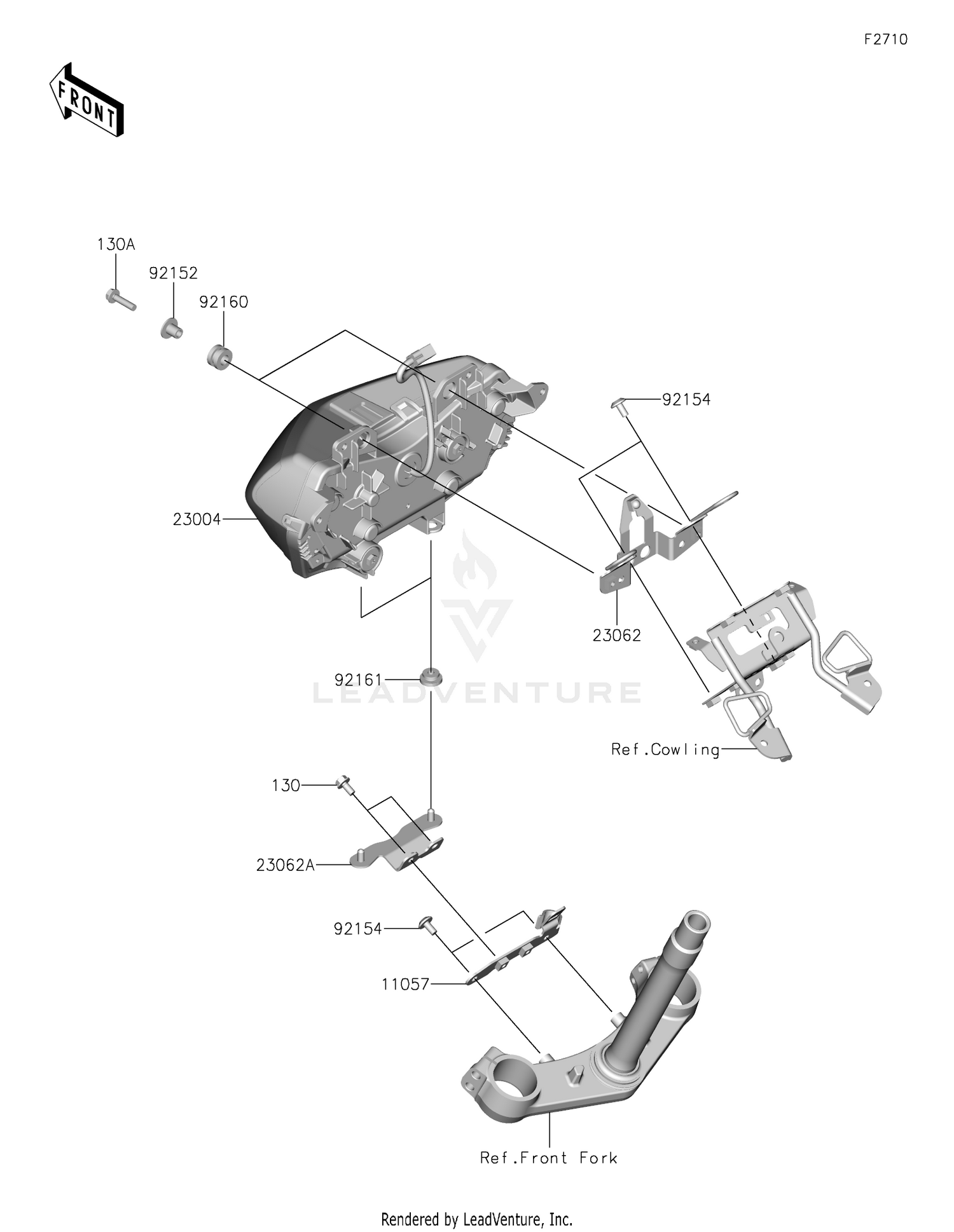 F2710

FRONT

130A

92152

92160

92154

23004

23062

92161

LEADVENTURE

Ref.Cowling

130

23062A

92154

11057

Ref.Front Fork

Rendered by LeadVenture, Inc.