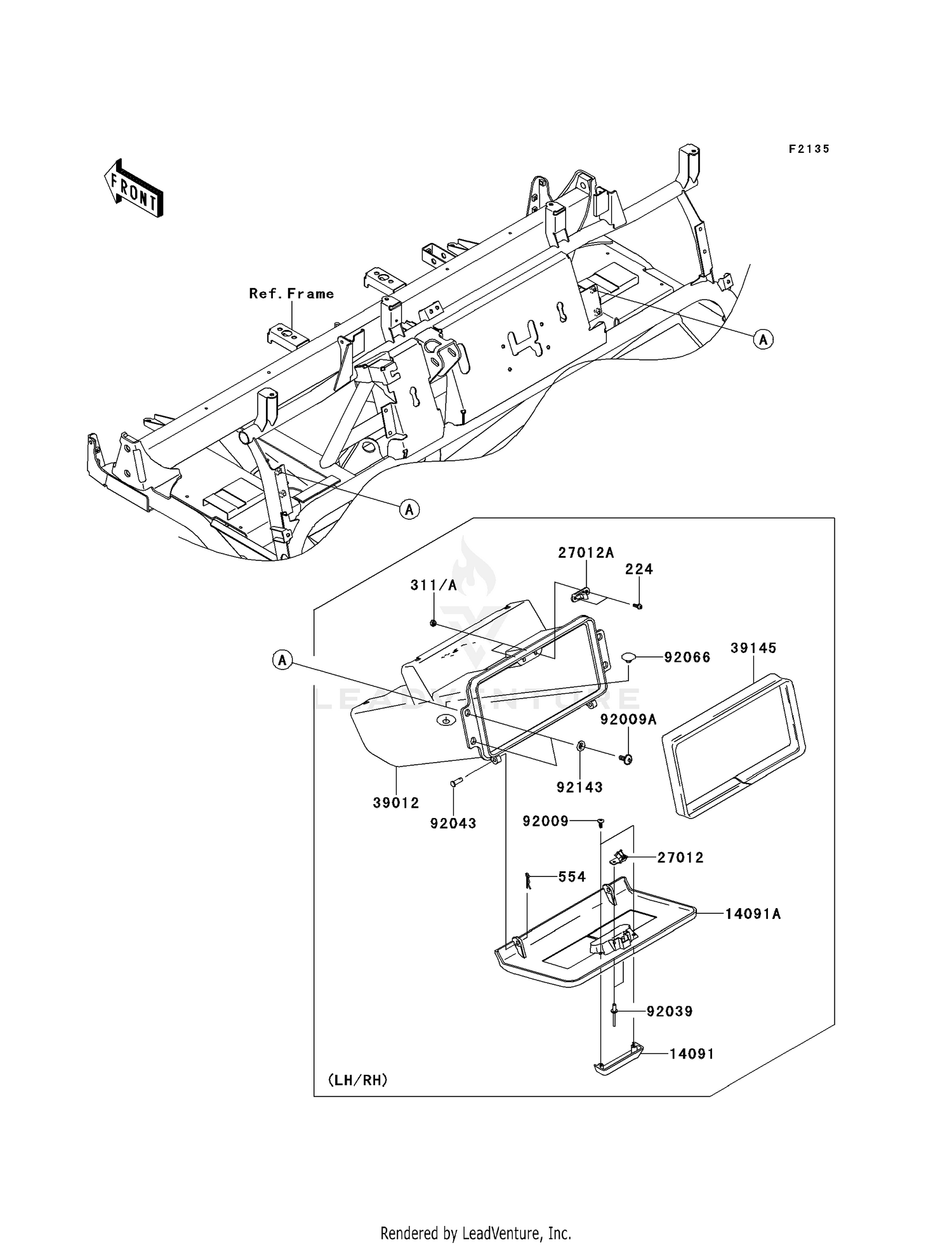 F2135

FRONT

Ref. Frame

A

A

27012A

224

311/A

A

92066

39145

LEADVENTURE

92009A

92143

39012

92043

92009

27012

554

14091A

92039

14091

(LH/RH)

Rendered by LeadVenture, Inc.