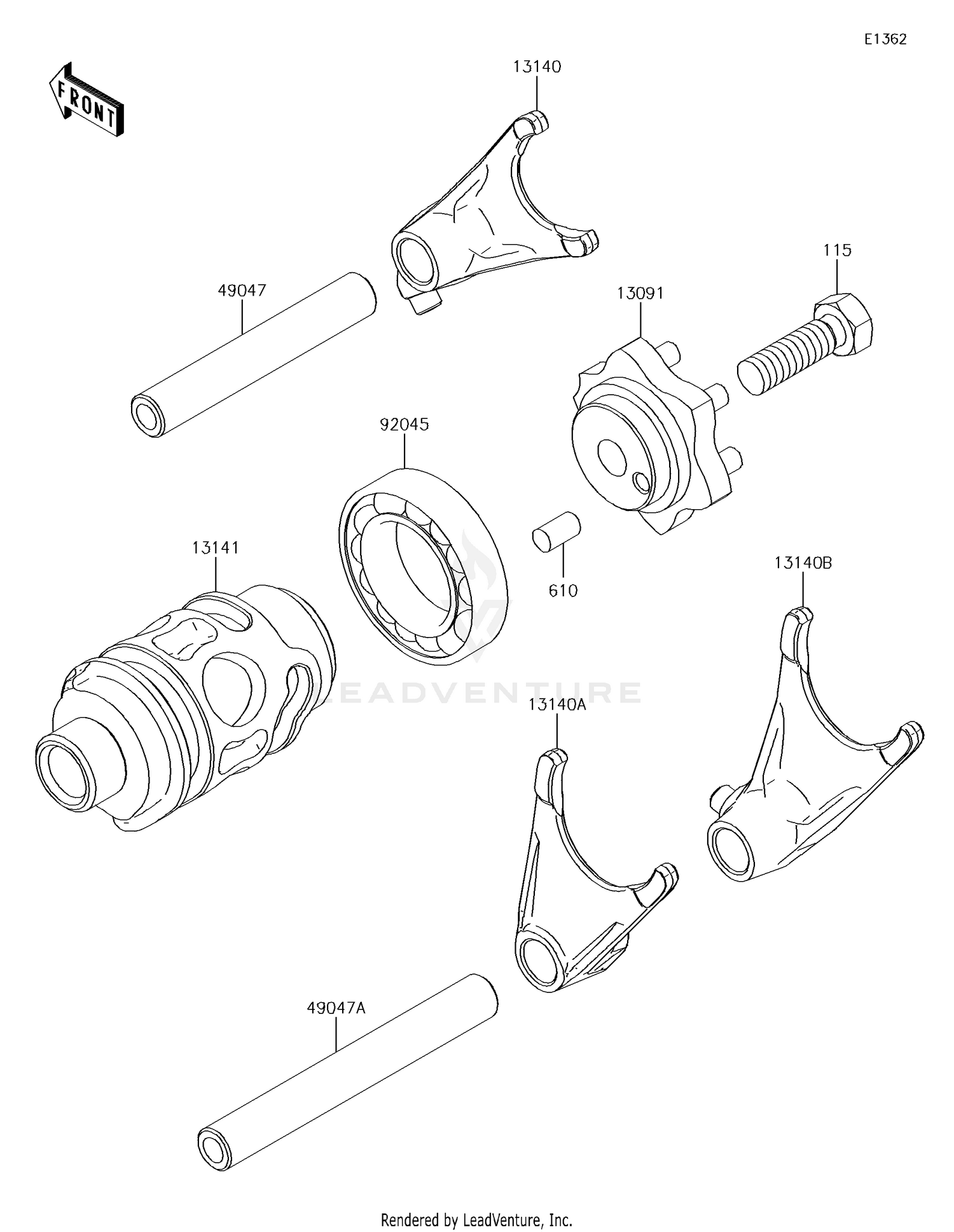 E1362

FRONT

13140

115

49047

13091

92045

13141

610

13140B

LEADVENTURE

13140A

49047A

Rendered by LeadVenture, Inc.