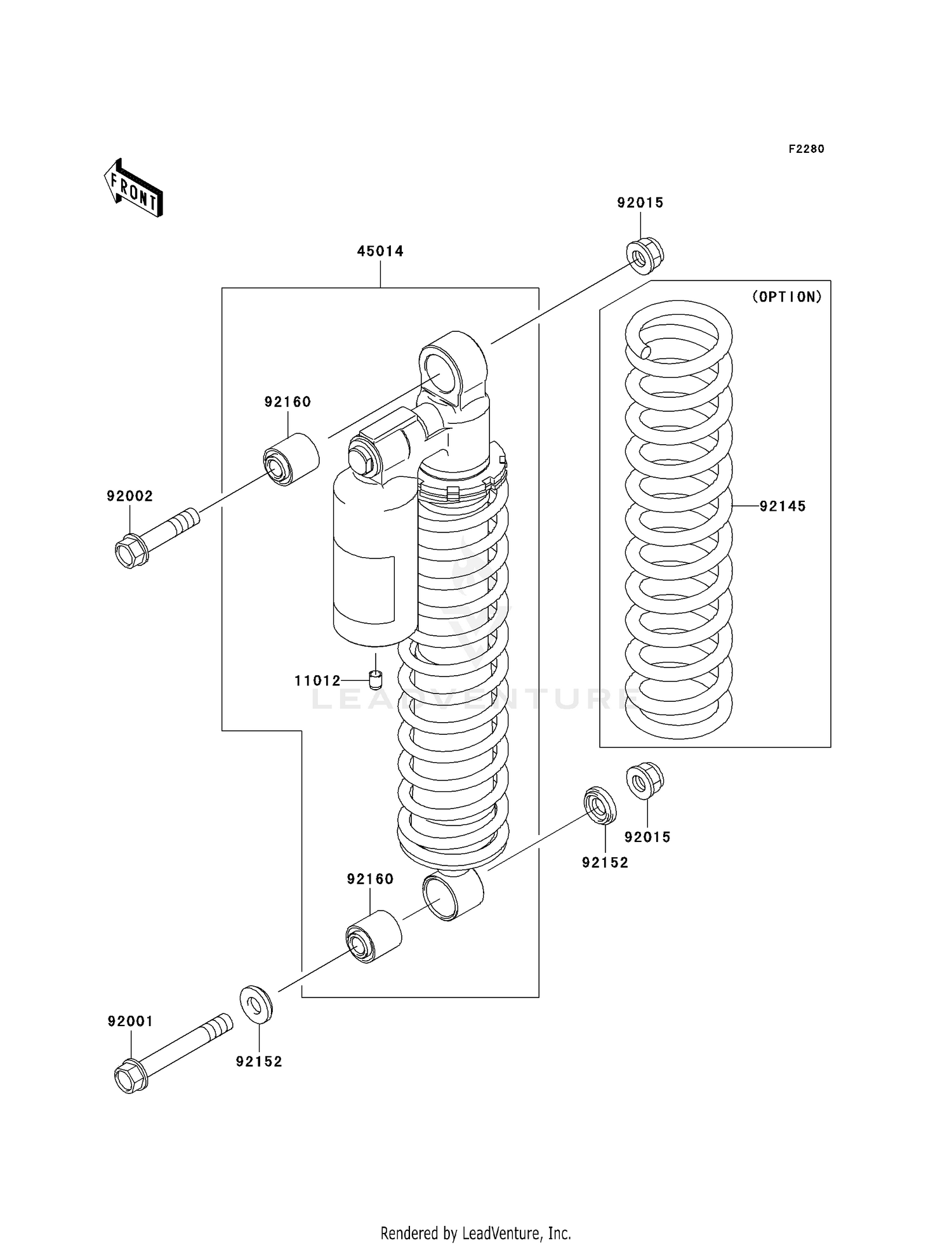 F2280

FRONT

92015

45014

(OPTION)

92160

92002

92145

11012

LEADVENTURE

92015

92152

92160

92001

92152

Rendered by LeadVenture, Inc.