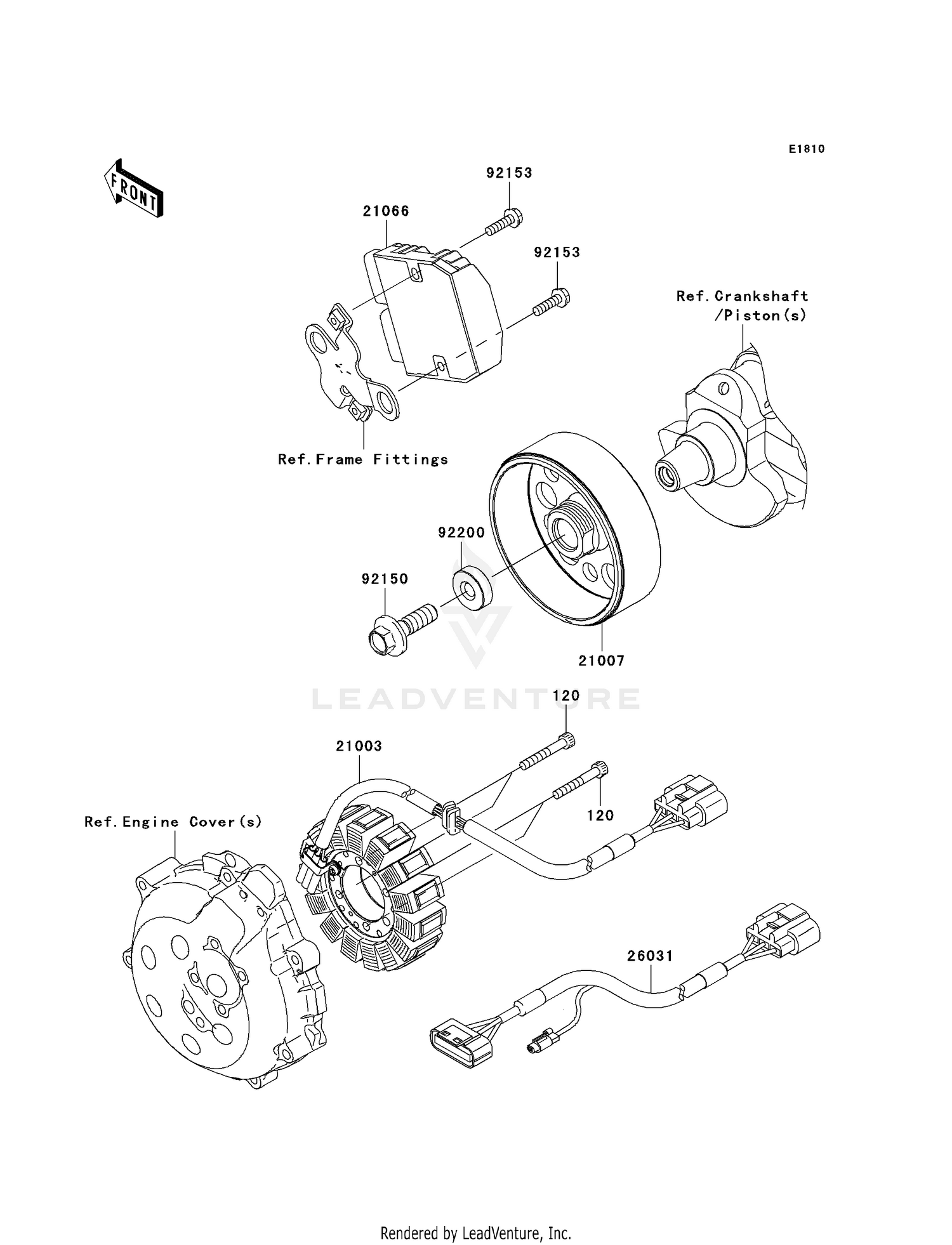 E1810

FRONT

92153

21066

92153

Ref.Crankshaft /Piston(s)

Ref.Frame Fittings

92200

92150

21007

LEADVENTURE

120

21003

120

Ref.Engine Cover(s)

26031

Rendered by LeadVenture, Inc.