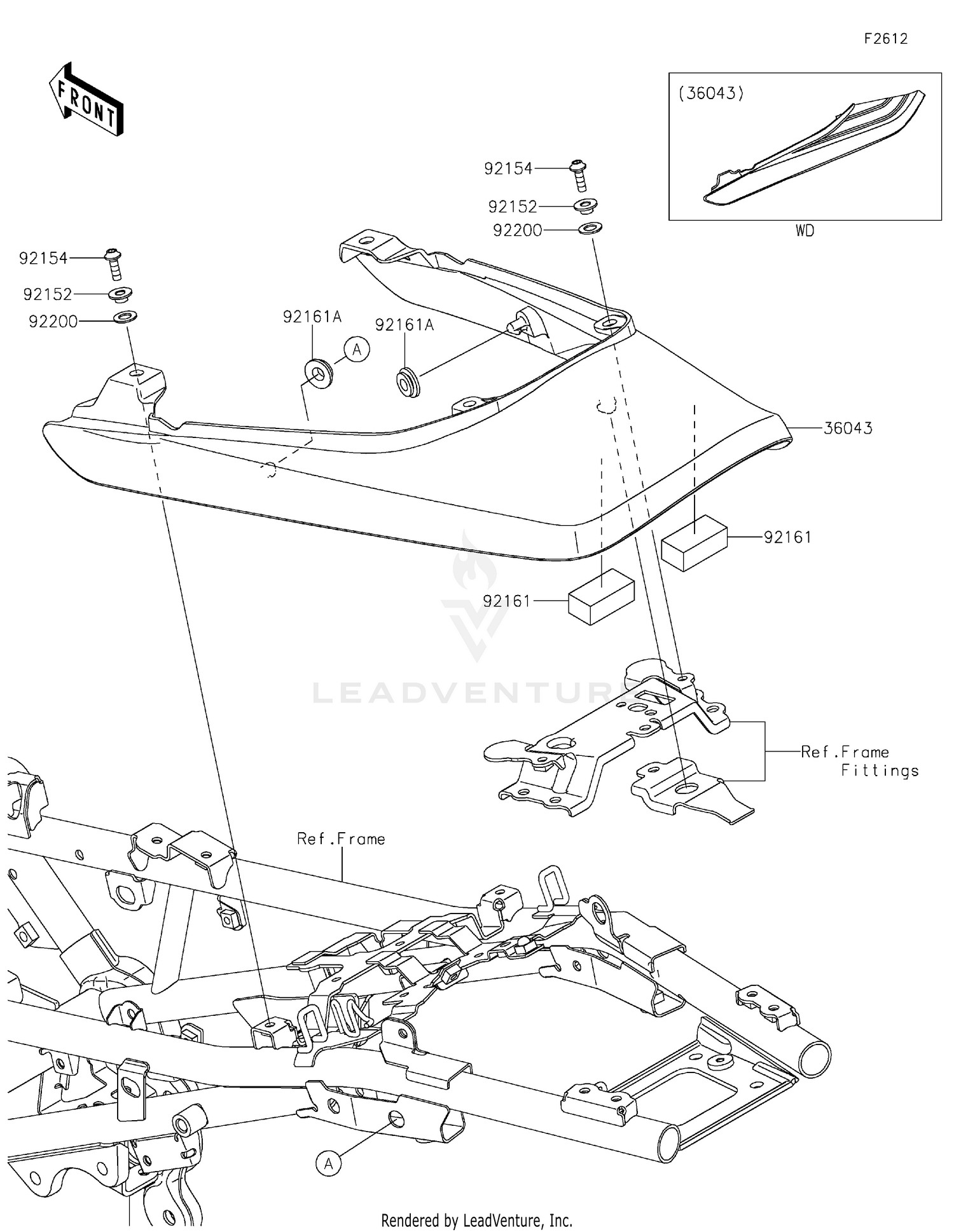 F2612

FRONT

(36043)

WD

92154
92152
92200

92154
92152
92200

92161A
A
92161A

36043

92161
92161

LEADVENTURE

Ref.Frame
Fittings

Ref.Frame

A

Rendered by LeadVenture, Inc.