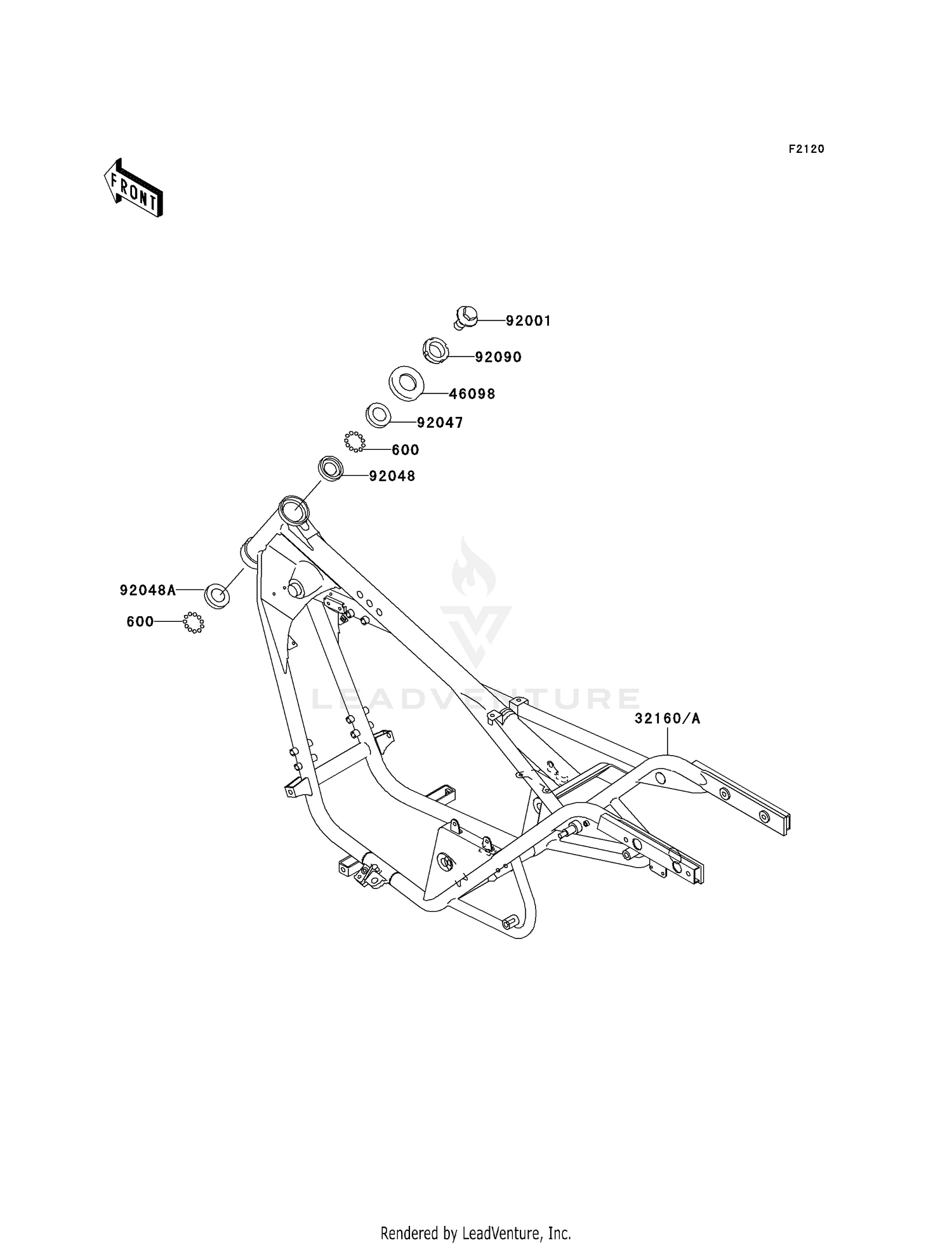 F2120

FRONT

92001
92090
46098
92047
600
92048
92048A
600
LEADVENTURE
32160/A

Rendered by LeadVenture, Inc.