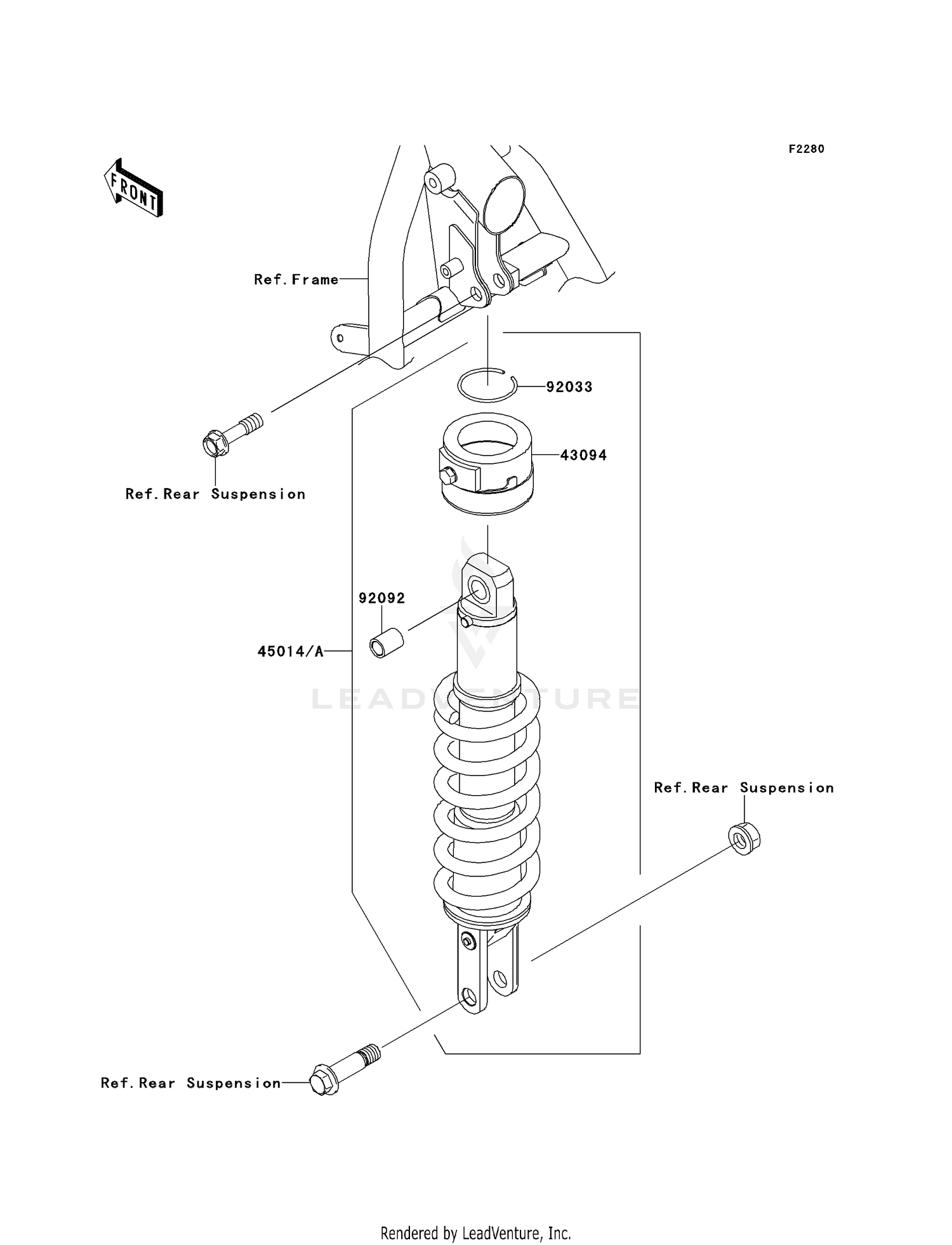 F2280

FRONT

Ref.Frame

92033

43094

Ref.Rear Suspension

92092

45014/A

LEADVENTURE

Ref.Rear Suspension

Ref.Rear Suspension

Rendered by LeadVenture, Inc.