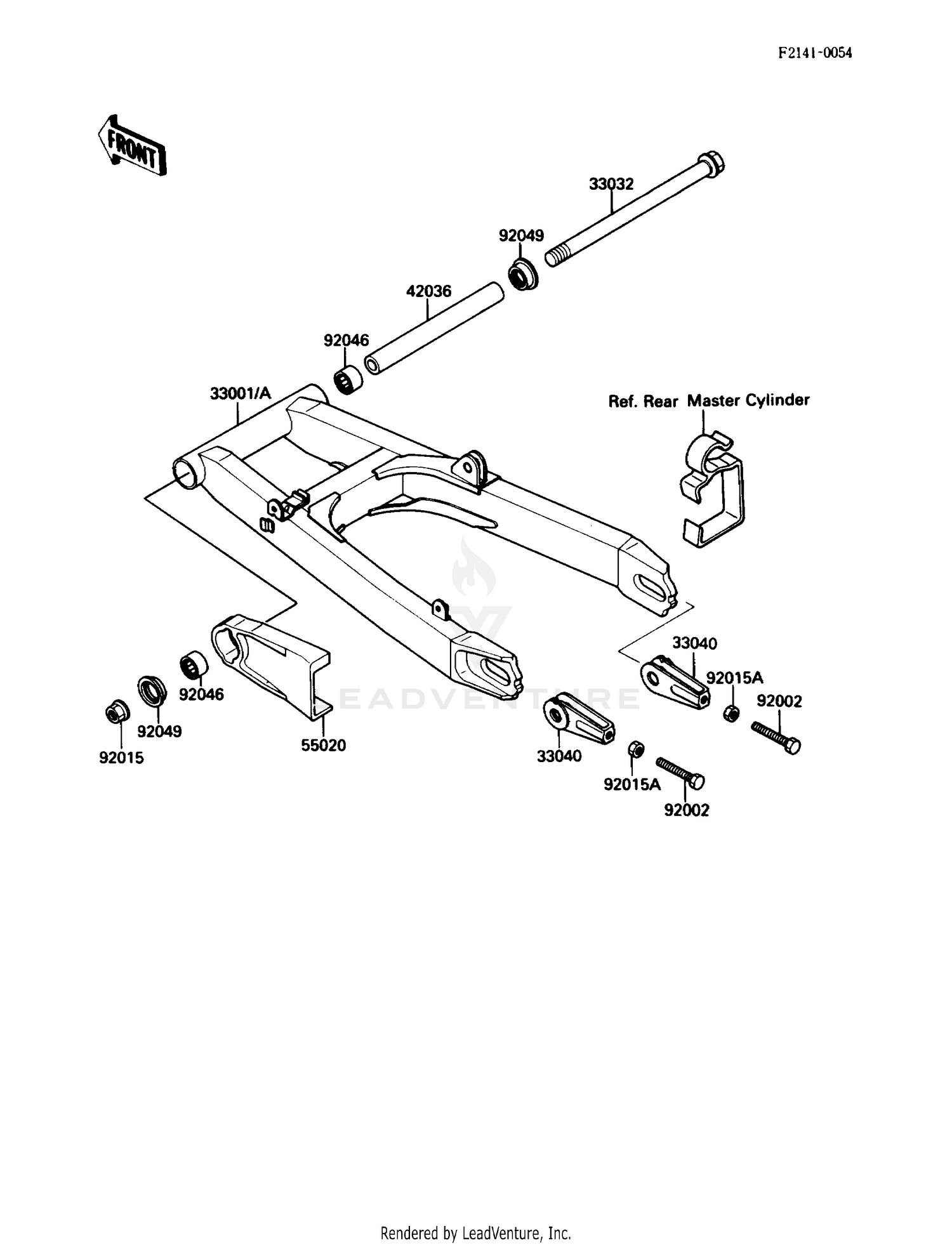 F2141-0054

FRONT

33032

92049

42036

92046

33001/A

Ref. Rear Master Cylinder

LEADVENTURE

33040

92015A

92002

92046

92049

92015

55020

33040

92015A

92002

Rendered by LeadVenture, Inc.