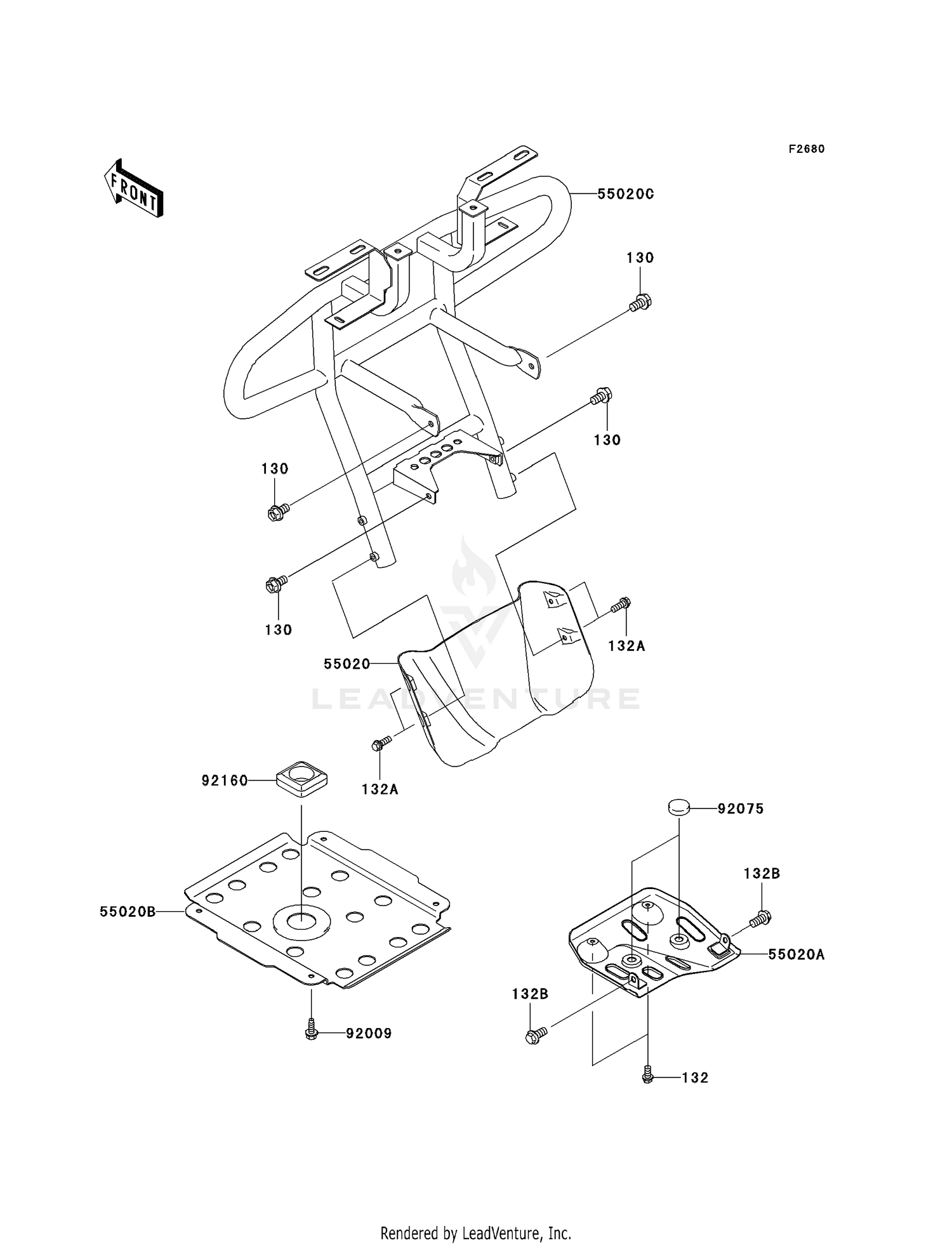 F2680

FRONT

55020C

130

130

130

130

132A

55020

LEADVENTURE

132A

92160

92075

132B

55020B

55020A

132B

92009

132

Rendered by LeadVenture, Inc.