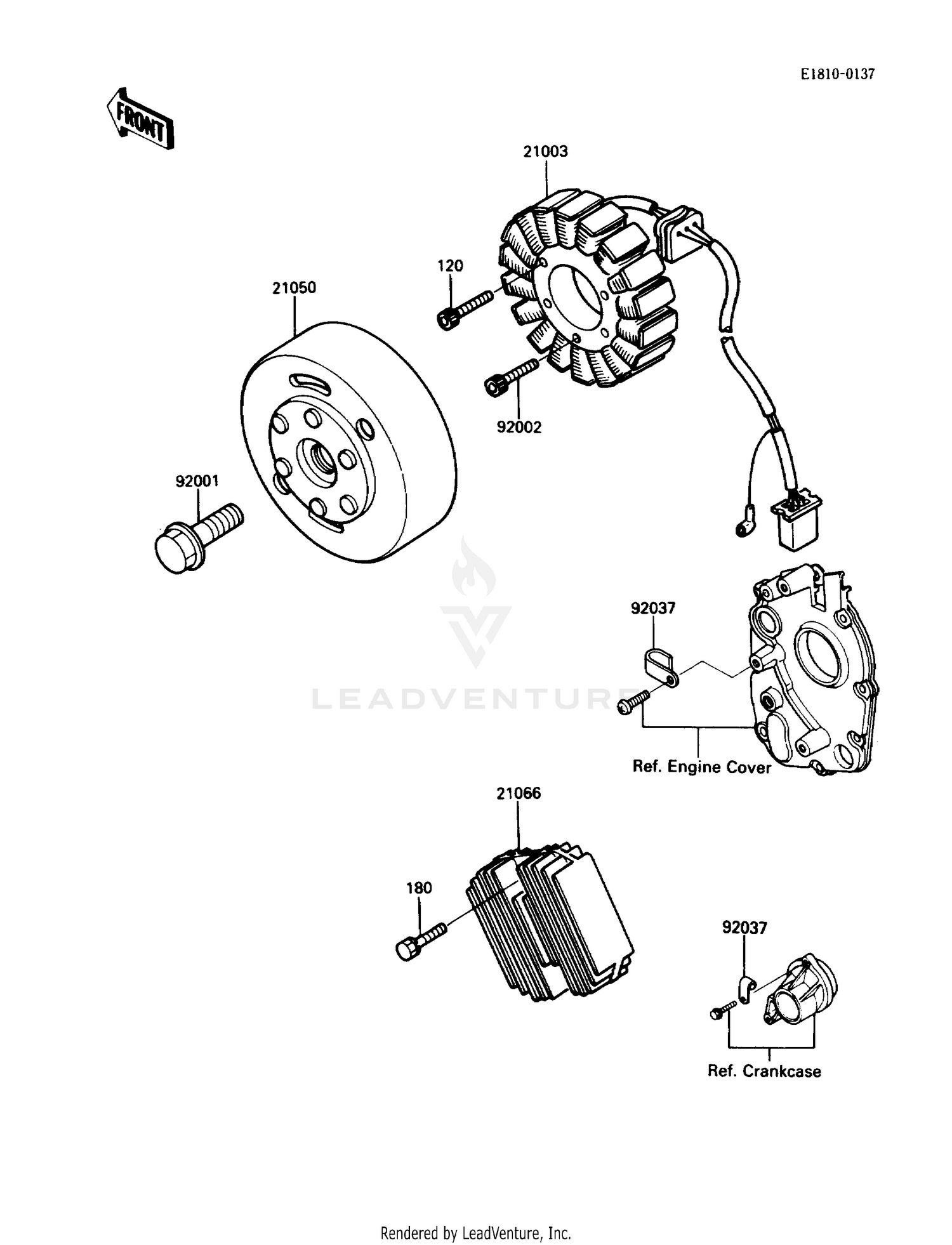 E1810-0137

FRONT

21003

120

21050

92002

92001

92037

LEADVENTURE

Ref. Engine Cover

21066

180

92037

Ref. Crankcase

Rendered by LeadVenture, Inc.