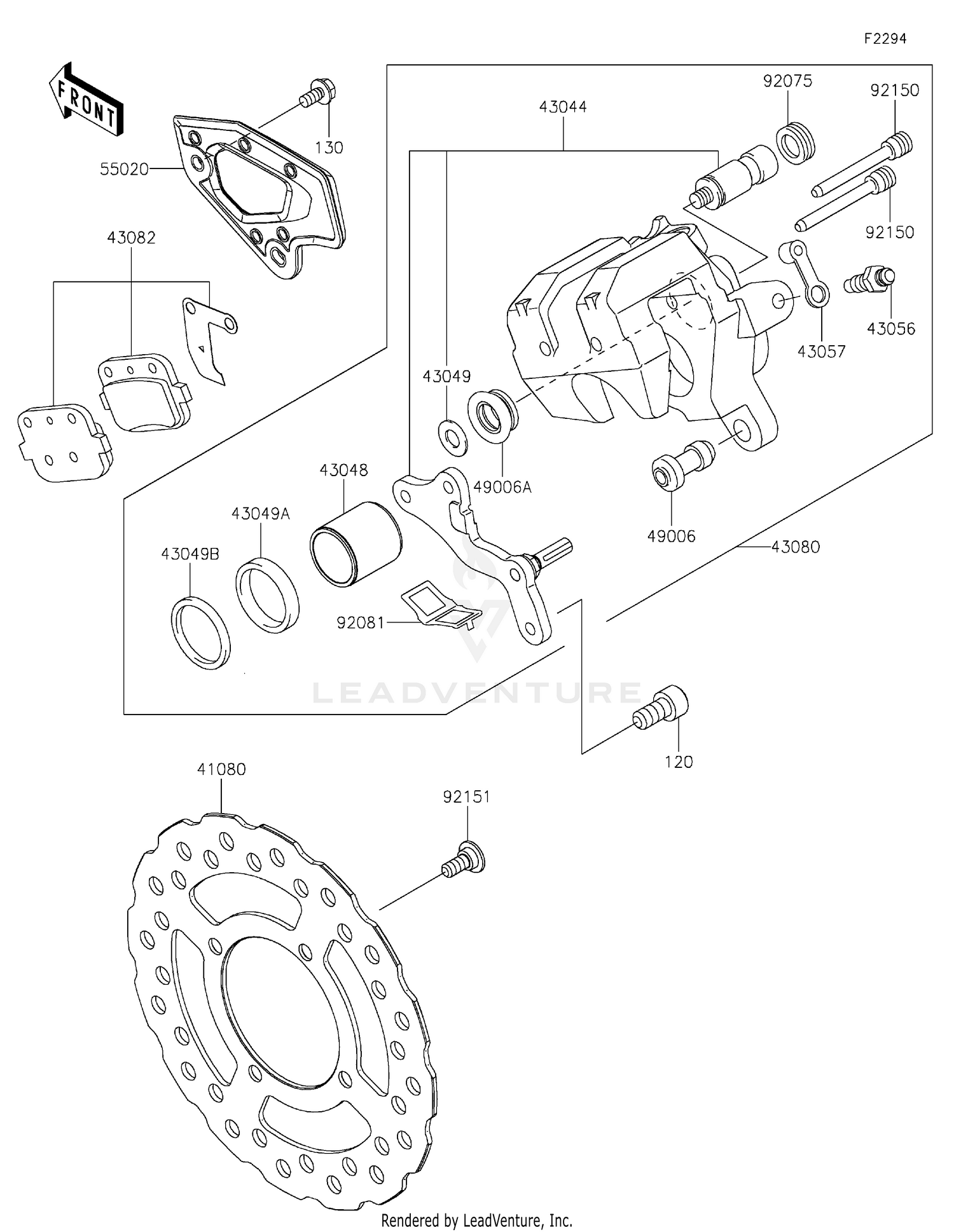 F2294

FRONT

130

55020

43082

43044

92075

92150

92150

43056

43057

43049

49006A

43048

43049A

43049B

49006

43080

92081

LEADVENTURE

120

41080

92151

Rendered by LeadVenture, Inc.